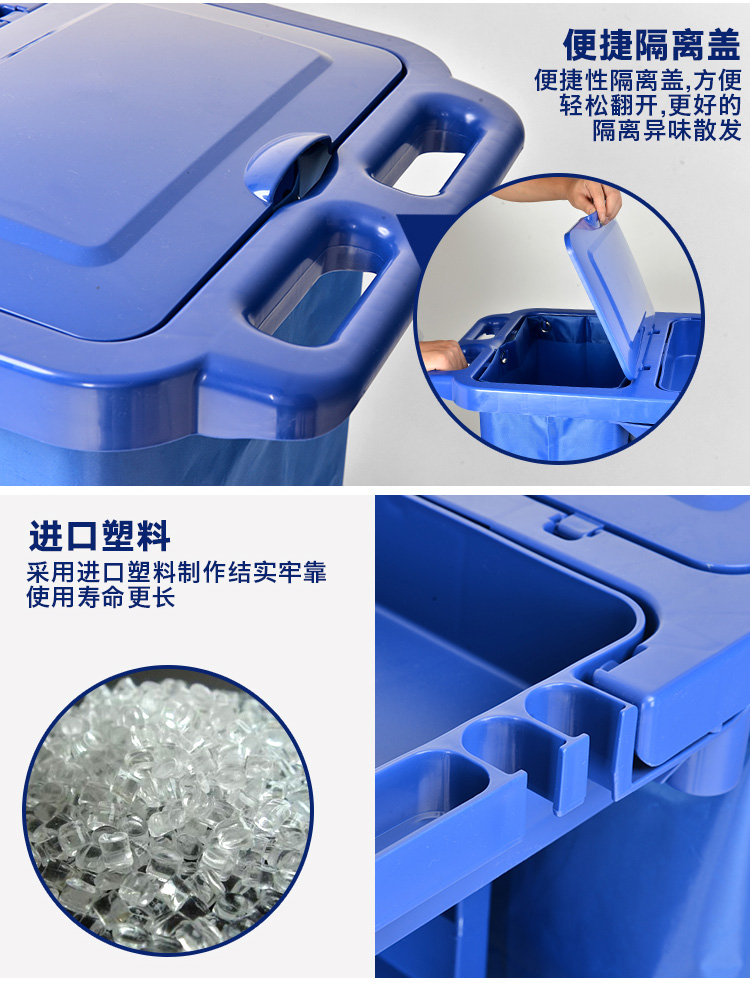 便捷隔离盖

便捷性隔离盖,方便轻松翻开,更好的隔离异味散发

进口塑料

采用进口塑料制作结实牢靠使用寿命更长