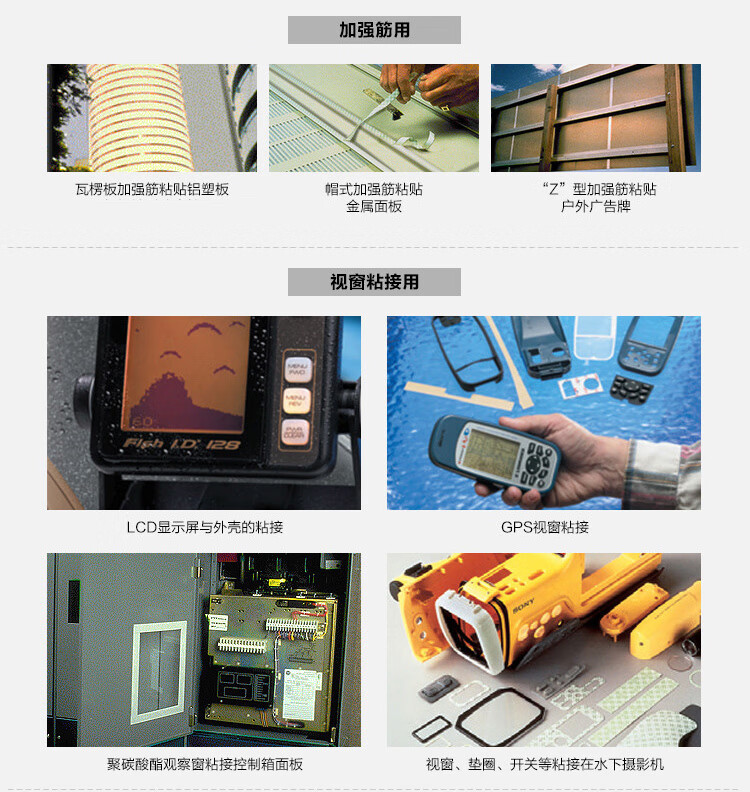 加强筋用

瓦楞板加强筋粘贴铝塑板

帽式加强筋粘贴
金属面板

“Z”型加强筋粘贴
户外广告牌

视窗粘接用

MENU FWD
MENU REV
PWR CLEAR
Fish I.D. 128

LCD显示屏与外壳的粘接

GPS视窗粘接

聚碳酸酯观察窗粘接控制箱面板

SONY

视窗、垫圈、开关等粘接在水下摄影机