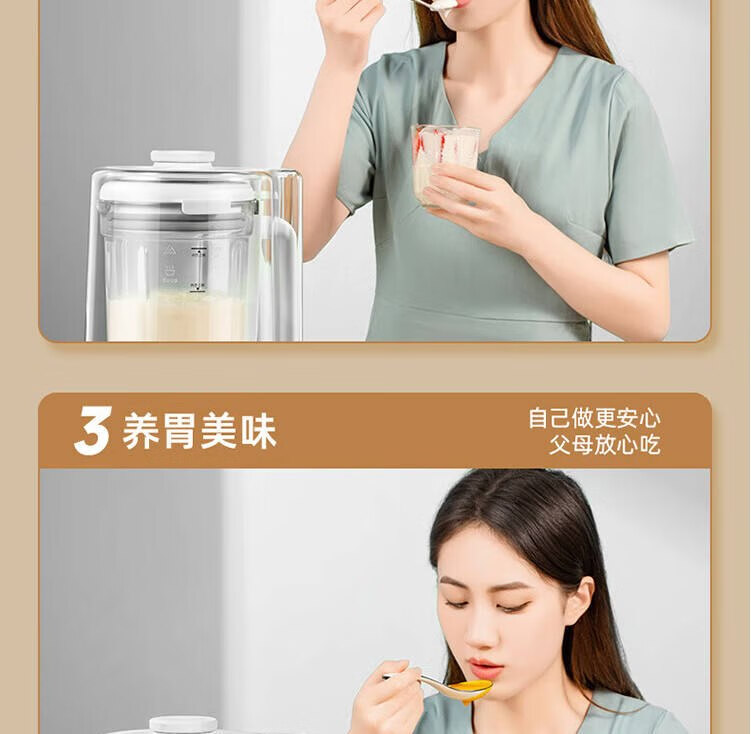 3 养胃美味

自己做更安心
父母放心吃