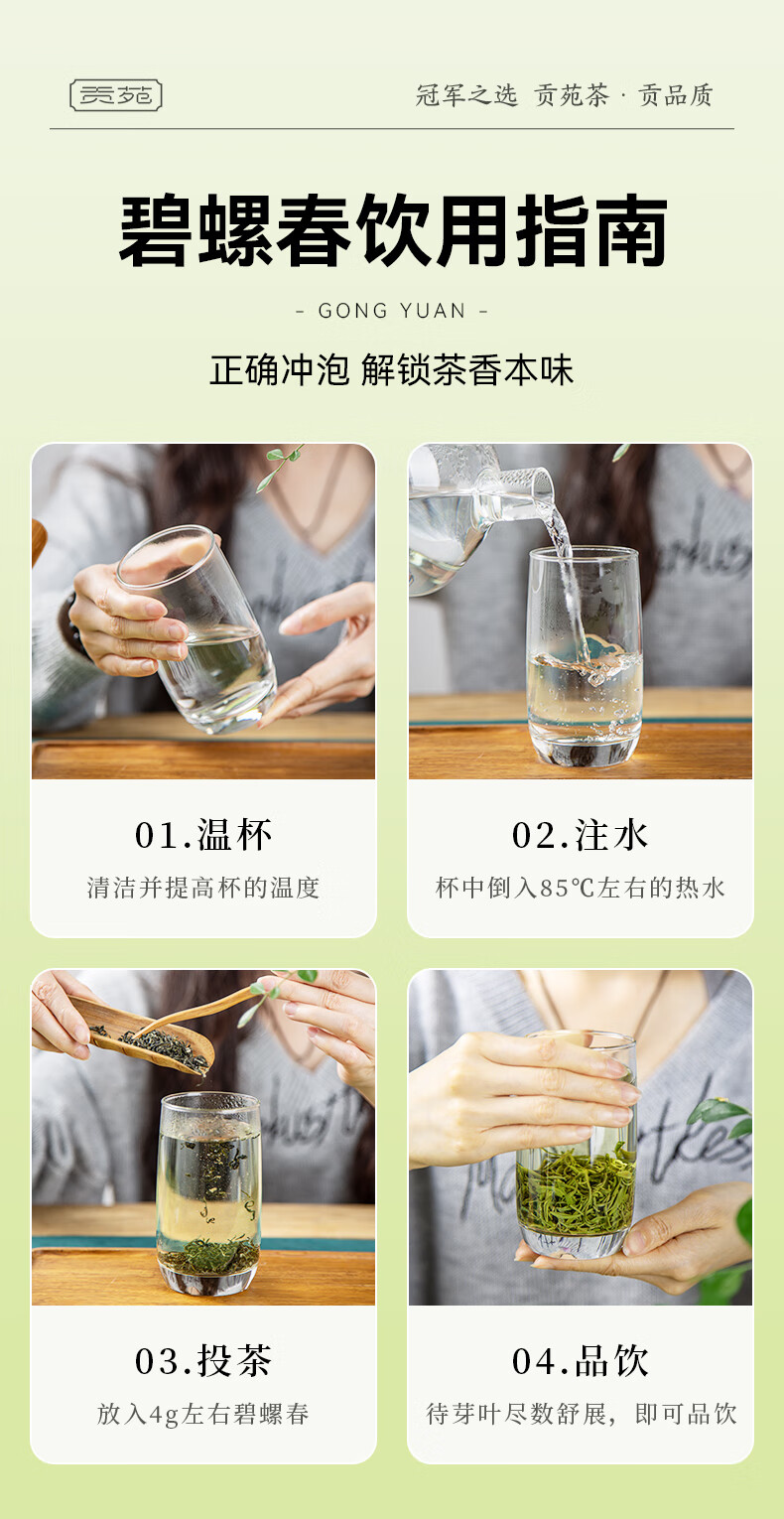 贡苑

冠军之选 贡苑茶 · 贡品质

碧螺春饮用指南

- GONG YUAN -

正确冲泡 解锁茶香本味

01.温杯

清洁并提高杯的温度

02.注水

杯中倒入85℃左右的热水

03.投茶

放入4g左右碧螺春

04.品饮

待芽叶尽数舒展，即可品饮