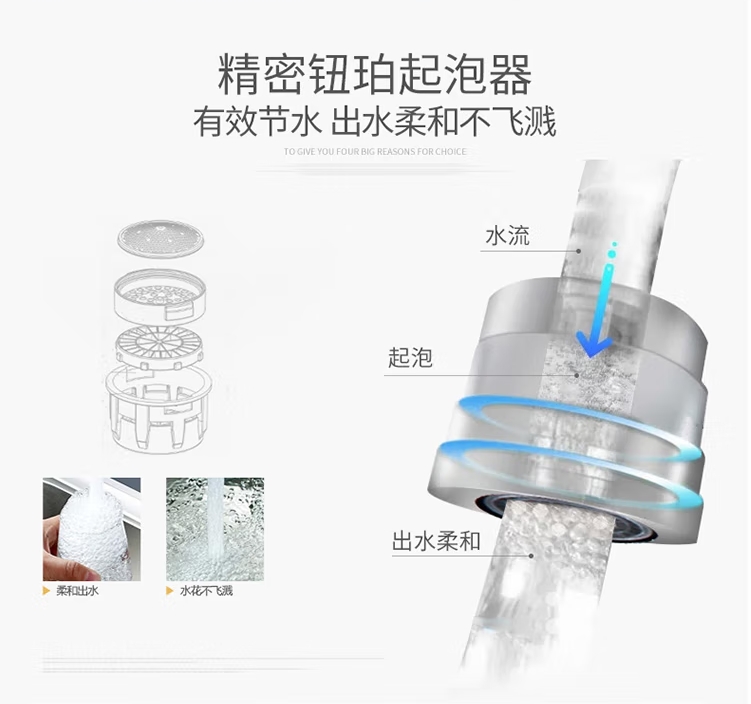 精密钮珀起泡器
有效节水 出水柔和不飞溅
TO GIVE YOU FOUR BIG REASONS FOR CHOICE

水流
起泡
出水柔和

柔和出水
水花不飞溅