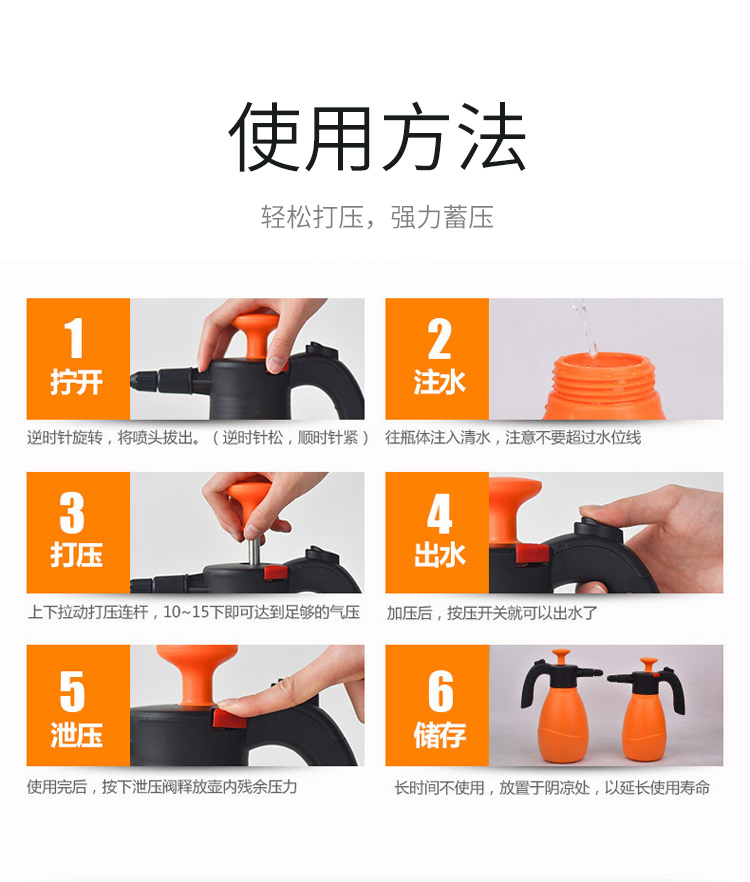 使用方法

轻松打压，强力蓄压

1
拧开

逆时针旋转，将喷头拔出。（逆时针松，顺时针紧）

2
注水

往瓶体注入清水，注意不要超过水位线

3
打压

上下拉动打压连杆，10~15下即可达到足够的气压

4
出水

加压后，按压开关就可以出水了

5
泄压

使用完后，按下泄压阀释放壶内残余压力

6
储存

长时间不使用，放置于阴凉处，以延长使用寿命