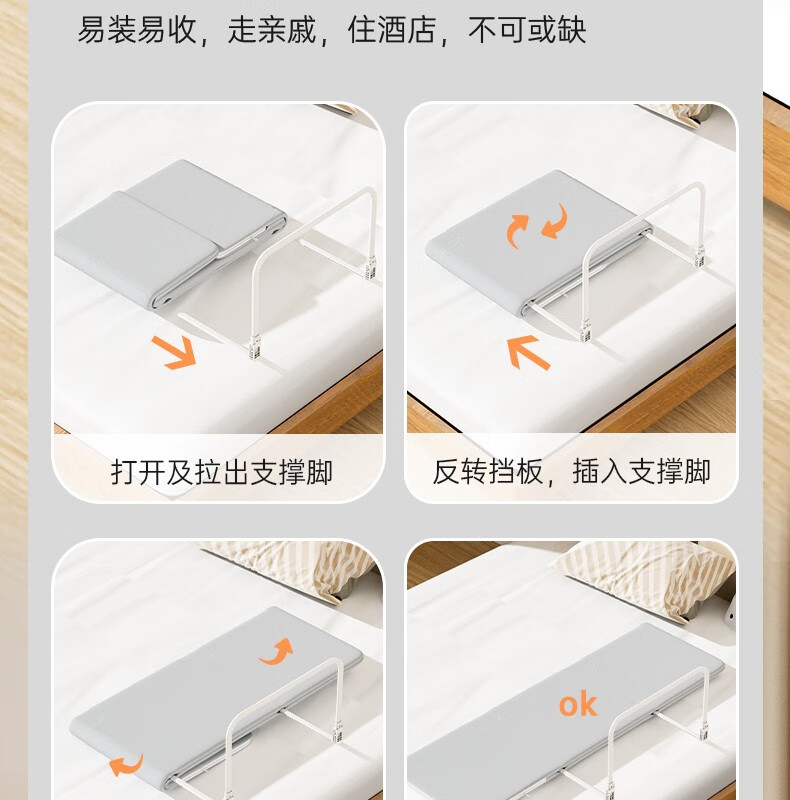 易装易收，走亲戚，住酒店，不可或缺

打开及拉出支撑脚

反转挡板，插入支撑脚

ok