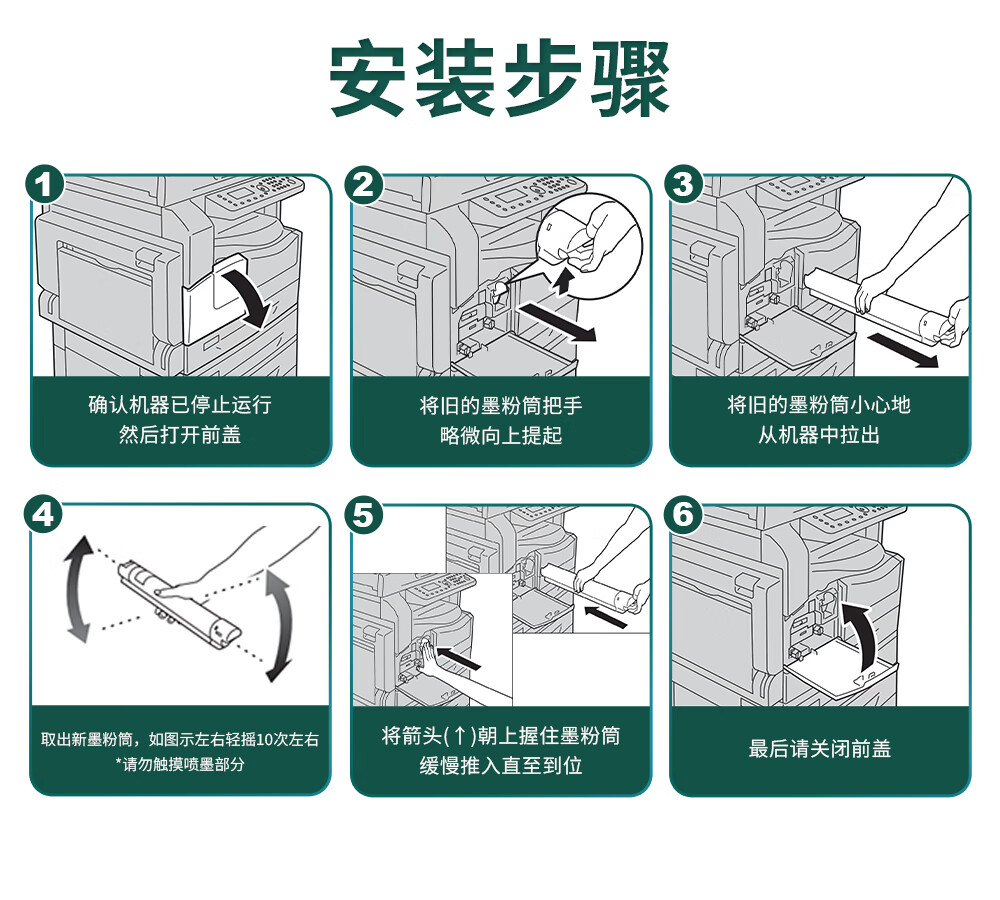 安装步骤

1
确认机器已停止运行
然后打开前盖

2
将旧的墨粉筒把手
略微向上提起

3
将旧的墨粉筒小心地
从机器中拉出

4
取出新墨粉筒，如图示左右轻摇10次左右
*请勿触摸喷墨部分

5
将箭头(↑)朝上握住墨粉筒
缓慢推入直至到位

6
最后请关闭前盖