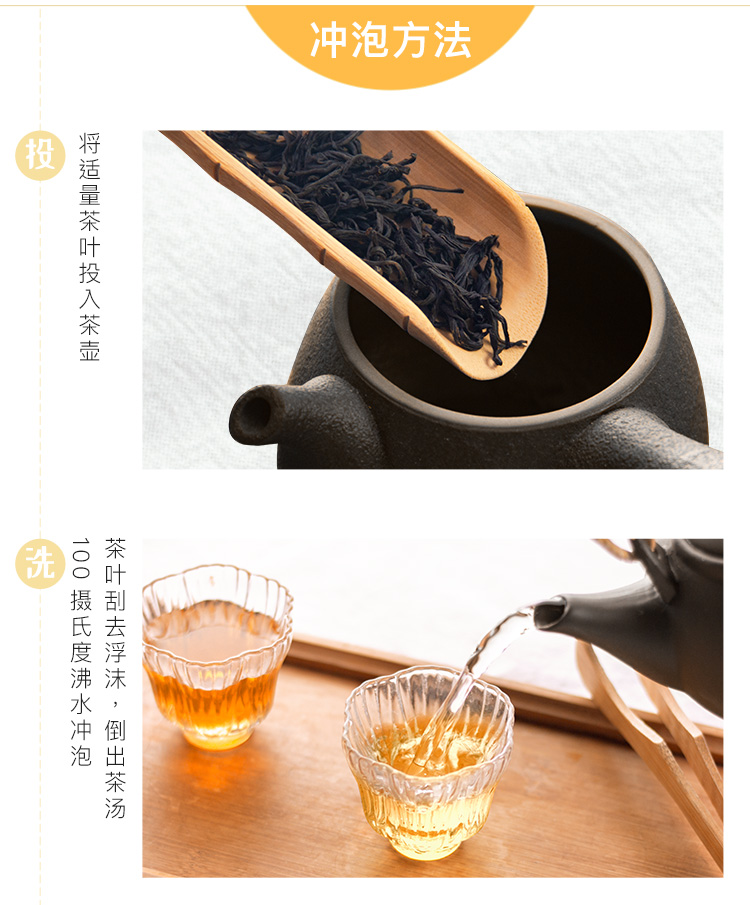 冲泡方法

投

将适量茶叶投入茶壶

洗

茶叶刮去浮沫，倒出茶汤

100摄氏度沸水冲泡