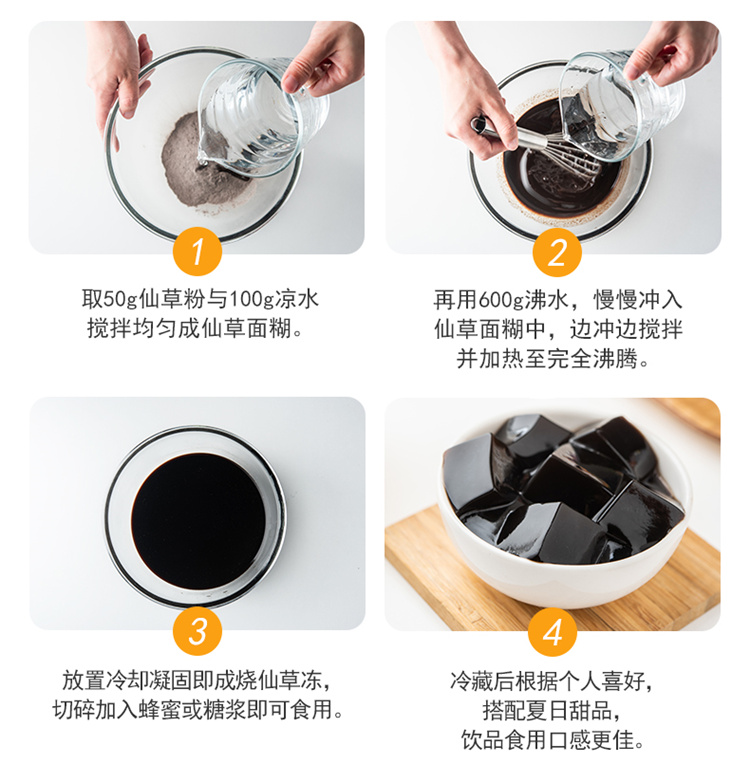 1

取50g仙草粉与100g凉水搅拌均匀成仙草面糊。

2

再用600g沸水，慢慢冲入仙草面糊中，边冲边搅拌并加热至完全沸腾。

3

放置冷却凝固即成烧仙草冻，切碎加入蜂蜜或糖浆即可食用。

4

冷藏后根据个人喜好，搭配夏日甜品，饮品食用口感更佳。