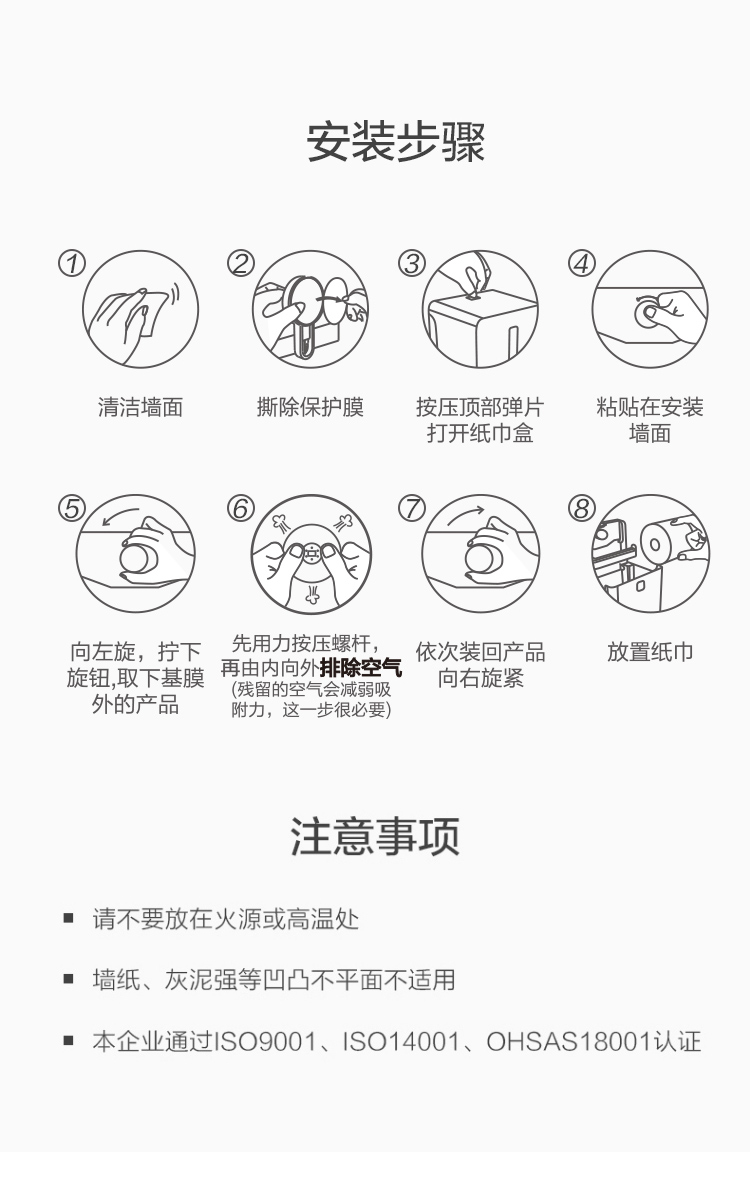 安装步骤

①
清洁墙面

②
撕除保护膜

③
按压顶部弹片打开纸巾盒

④
粘贴在安装墙面

⑤
向左旋，拧下旋钮,取下基膜外的产品

⑥
先用力按压螺杆，再由内向外排除空气
(残留的空气会减弱吸附力，这一步很必要)

⑦
依次装回产品向右旋紧

⑧
放置纸巾

注意事项

■ 请不要放在火源或高温处

■ 墙纸、灰泥强等凹凸不平面不适用

■ 本企业通过ISO9001、ISO14001、OHSAS18001认证