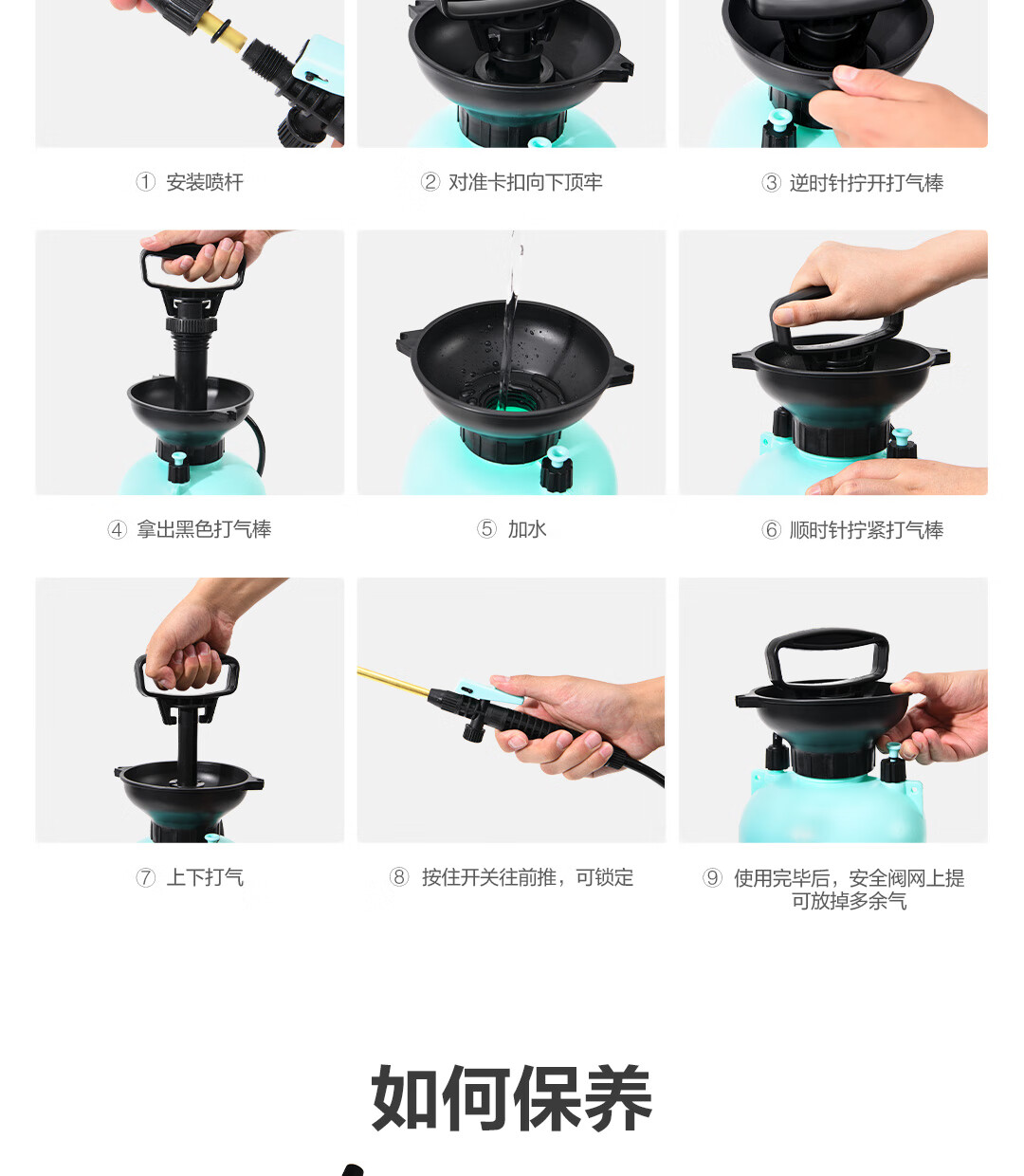 ① 安装喷杆

② 对准卡扣向下顶牢

③ 逆时针拧开打气棒

④ 拿出黑色打气棒

⑤ 加水

⑥ 顺时针拧紧打气棒

⑦ 上下打气

⑧ 按住开关往前推，可锁定

⑨ 使用完毕后，安全阀网上提可放掉多余气

如何保养