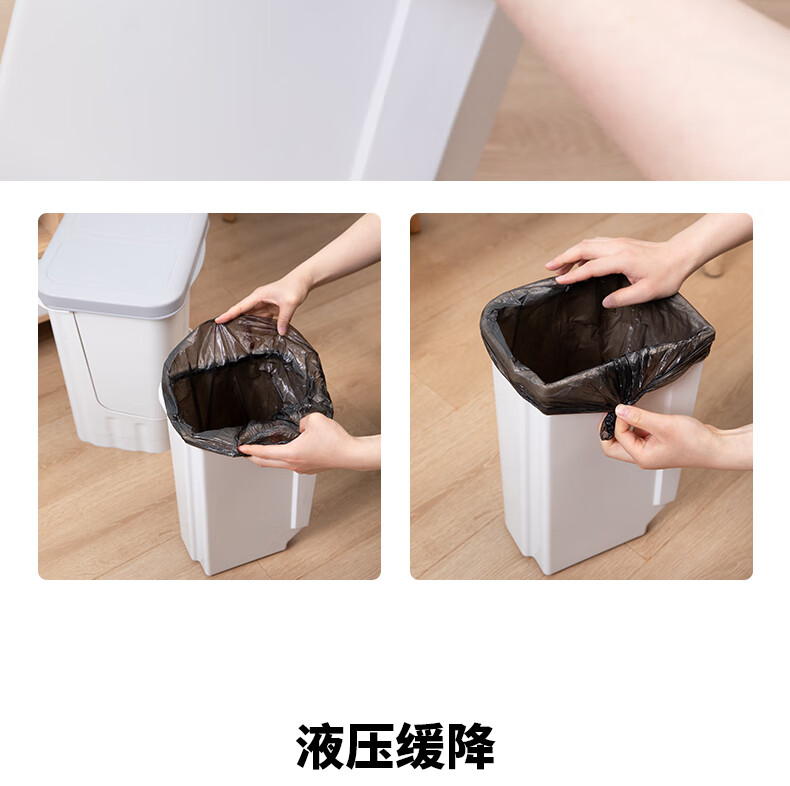 液压缓降