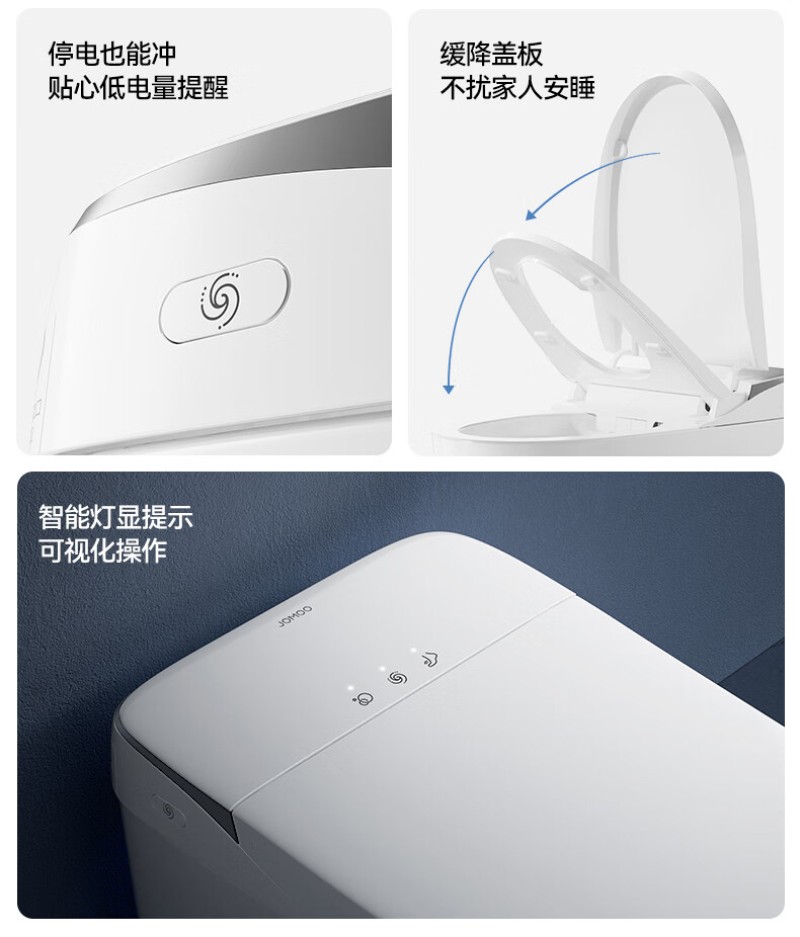 停电也能冲
贴心低电量提醒

缓降盖板
不扰家人安睡

智能灯显提示
可视化操作

JOMOO