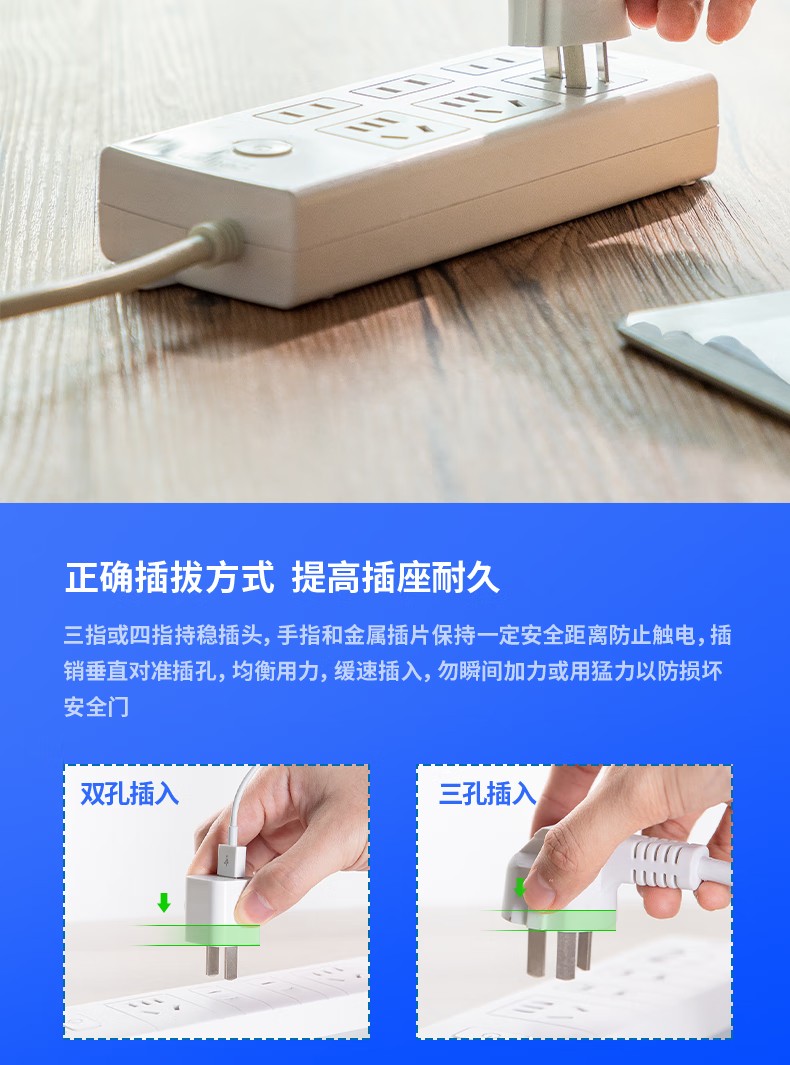 正确插拔方式 提高插座耐久

三指或四指持稳插头，手指和金属插片保持一定安全距离防止触电，插销垂直对准插孔，均衡用力，缓速插入，勿瞬间加力或用猛力以防损坏安全门

双孔插入

三孔插入