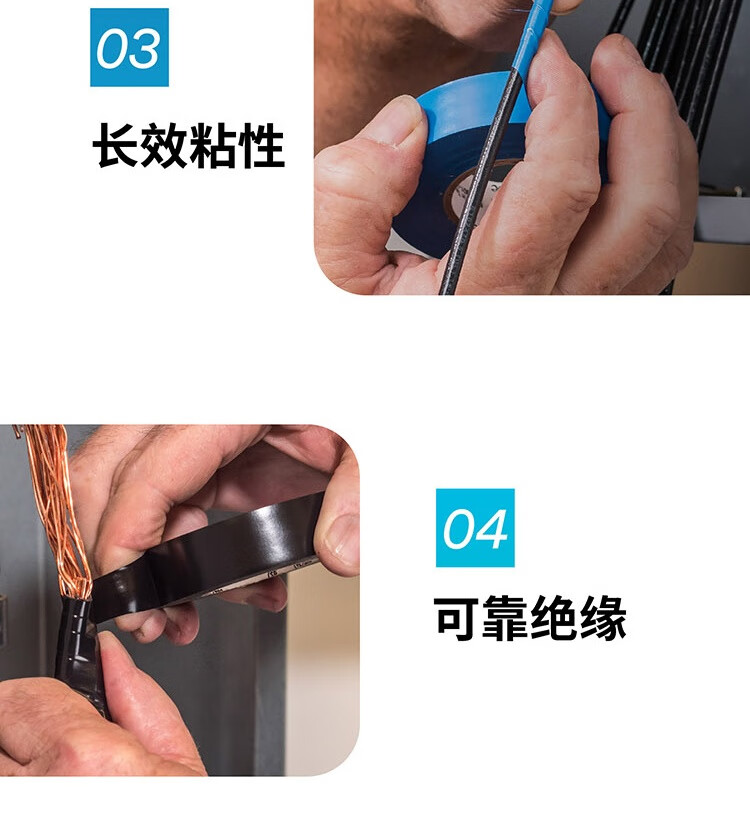 03

长效粘性

04

可靠绝缘