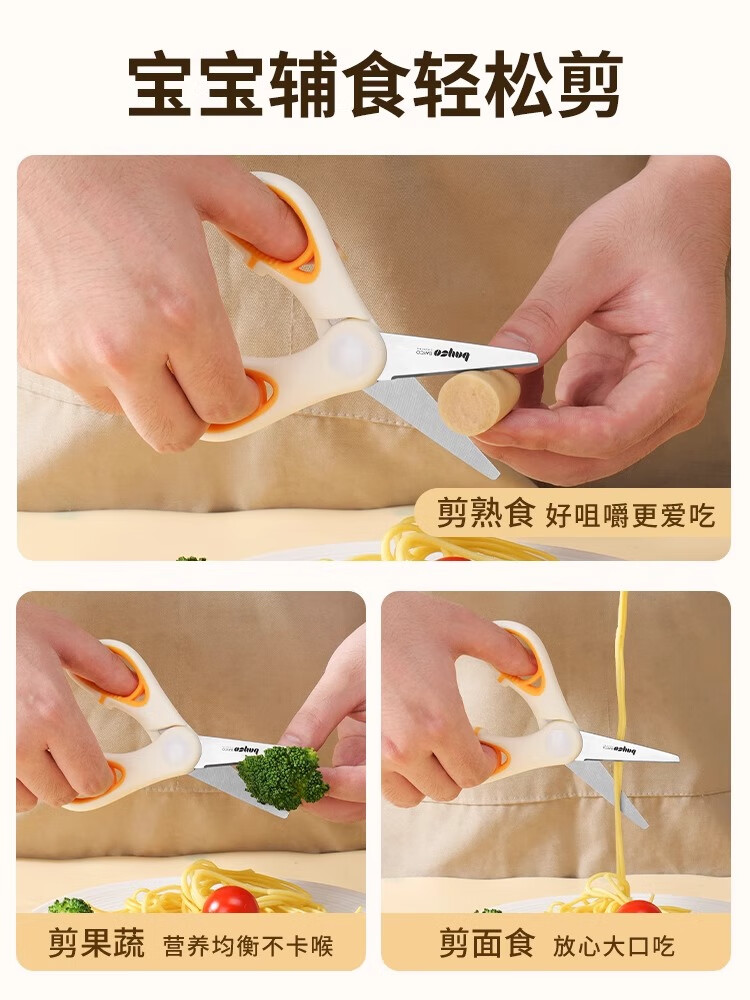 宝宝辅食轻松剪

bayco

剪熟食 好咀嚼更爱吃

bayco

剪果蔬 营养均衡不卡喉

bayco

剪面食 放心大口吃