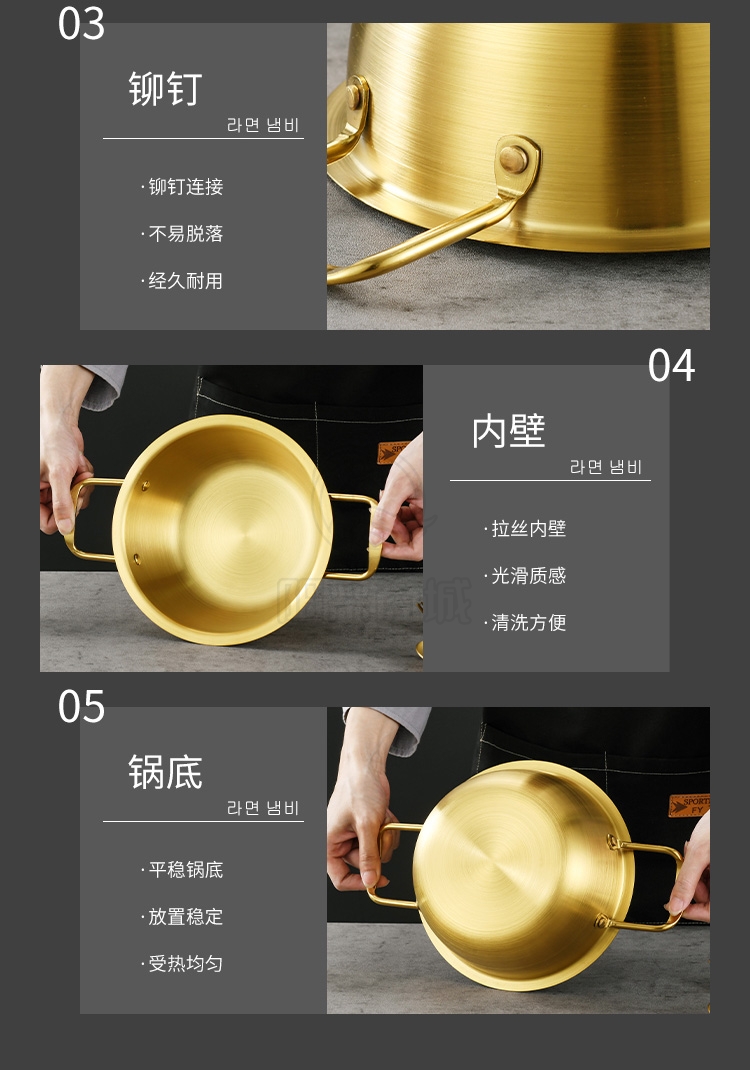 03

铆钉

라면 냄비

· 铆钉连接

· 不易脱落

· 经久耐用

04

内壁

라면 냄비

· 拉丝内壁

· 光滑质感

· 清洗方便

05

锅底

라면 냄비

· 平稳锅底

· 放置稳定

· 受热均匀