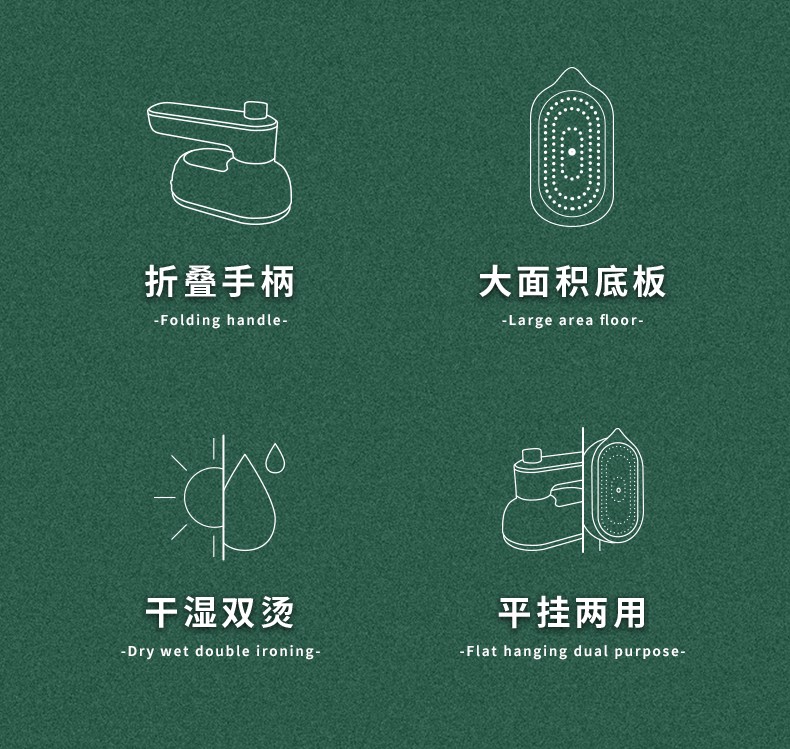 折叠手柄
-Folding handle-

大面积底板
-Large area floor-

干湿双烫
-Dry wet double ironing-

平挂两用
-Flat hanging dual purpose-