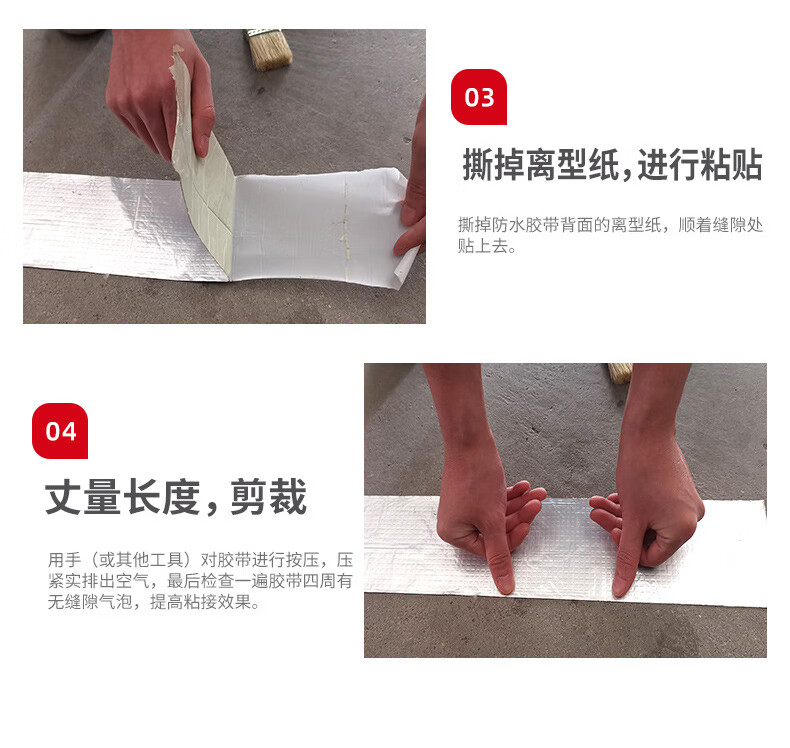 03

撕掉离型纸，进行粘贴

撕掉防水胶带背面的离型纸，顺着缝隙处贴上去。

04

丈量长度，剪裁

用手（或其他工具）对胶带进行按压，压紧实排出空气，最后检查一遍胶带四周有无缝隙气泡，提高粘接效果。