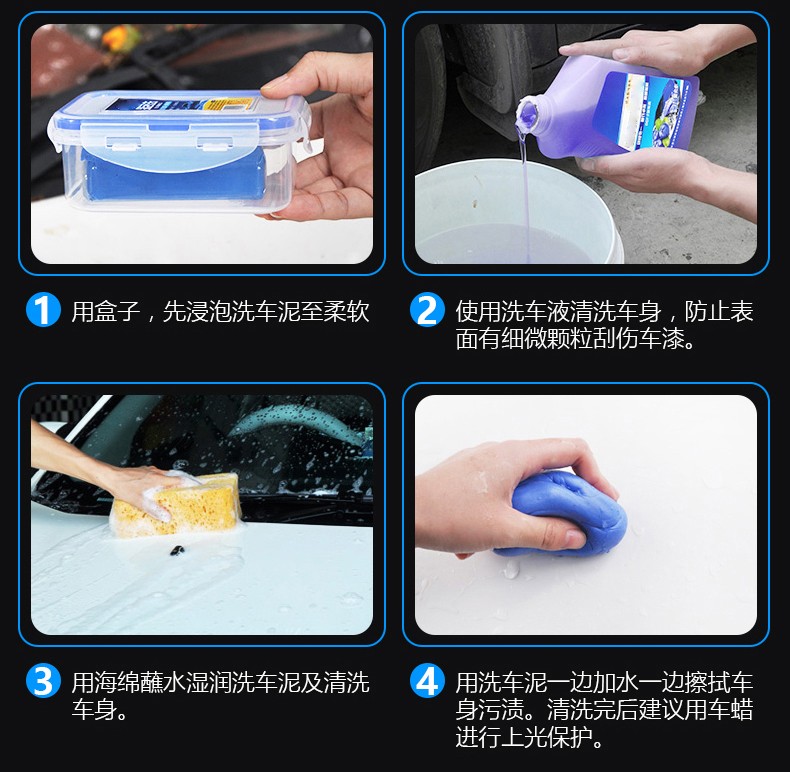 1 用盒子，先浸泡洗车泥至柔软

2 使用洗车液清洗车身，防止表面有细微颗粒刮伤车漆。

3 用海绵蘸水湿润洗车泥及清洗车身。

4 用洗车泥一边加水一边擦拭车身污渍。清洗完后建议用车蜡进行上光保护。