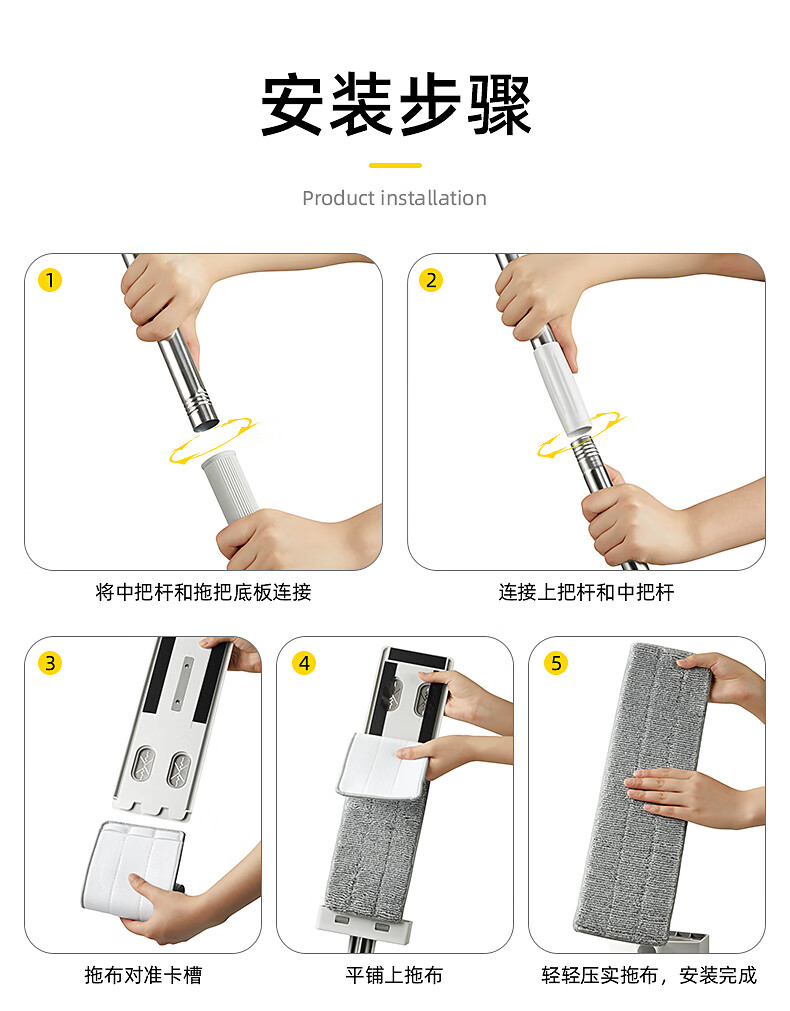 安装步骤

Product installation

1

将中把杆和拖把底板连接

2

连接上把杆和中把杆

3

拖布对准卡槽

4

平铺上拖布

5

轻轻压实拖布，安装完成