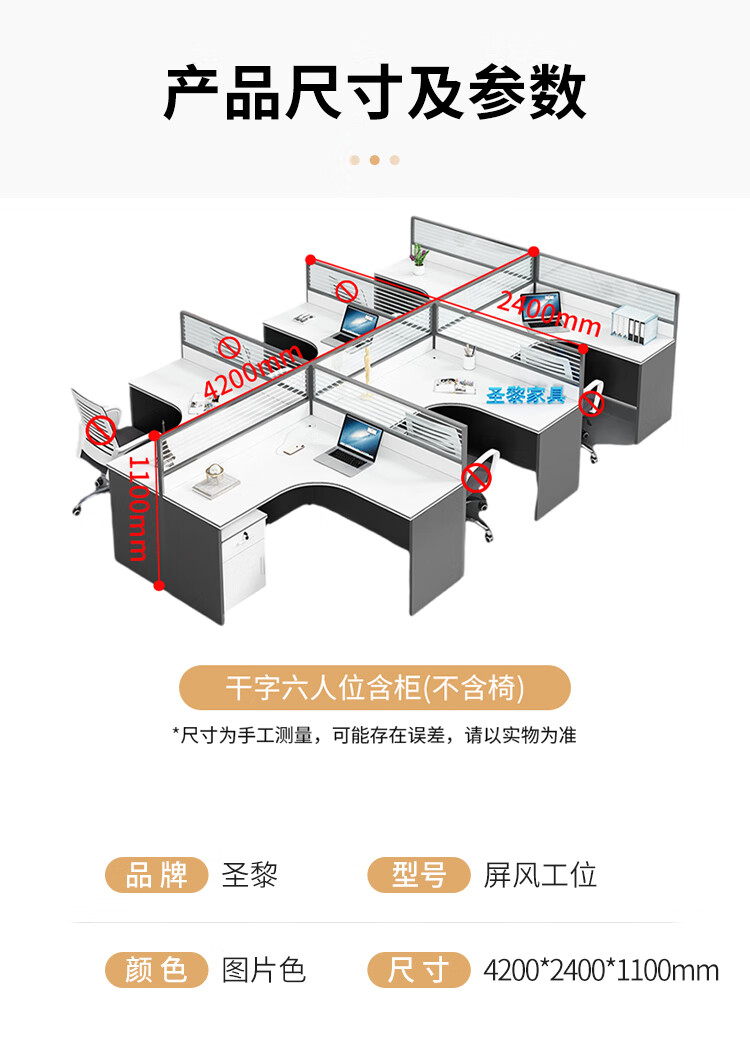 产品尺寸及参数

2400mm

4200mm

圣黎家具

1100mm

干字六人位含柜(不含椅)

*尺寸为手工测量，可能存在误差，请以实物为准

品牌 圣黎

型号 屏风工位

颜色 图片色

尺寸 4200*2400*1100mm