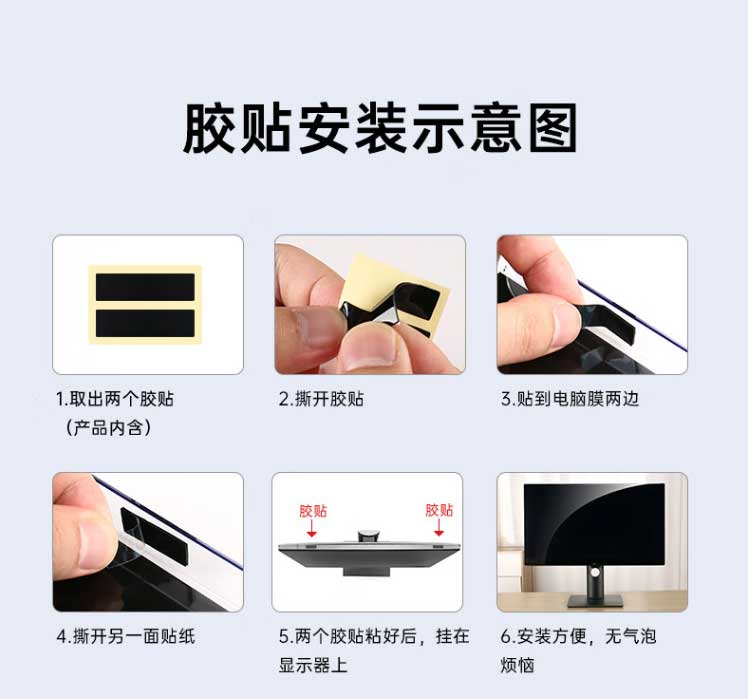 胶贴安装示意图

1.取出两个胶贴（产品内含）

2.撕开胶贴

3.贴到电脑膜两边

4.撕开另一面贴纸

胶贴 胶贴

5.两个胶贴粘好后，挂在显示器上

6.安装方便，无气泡烦恼