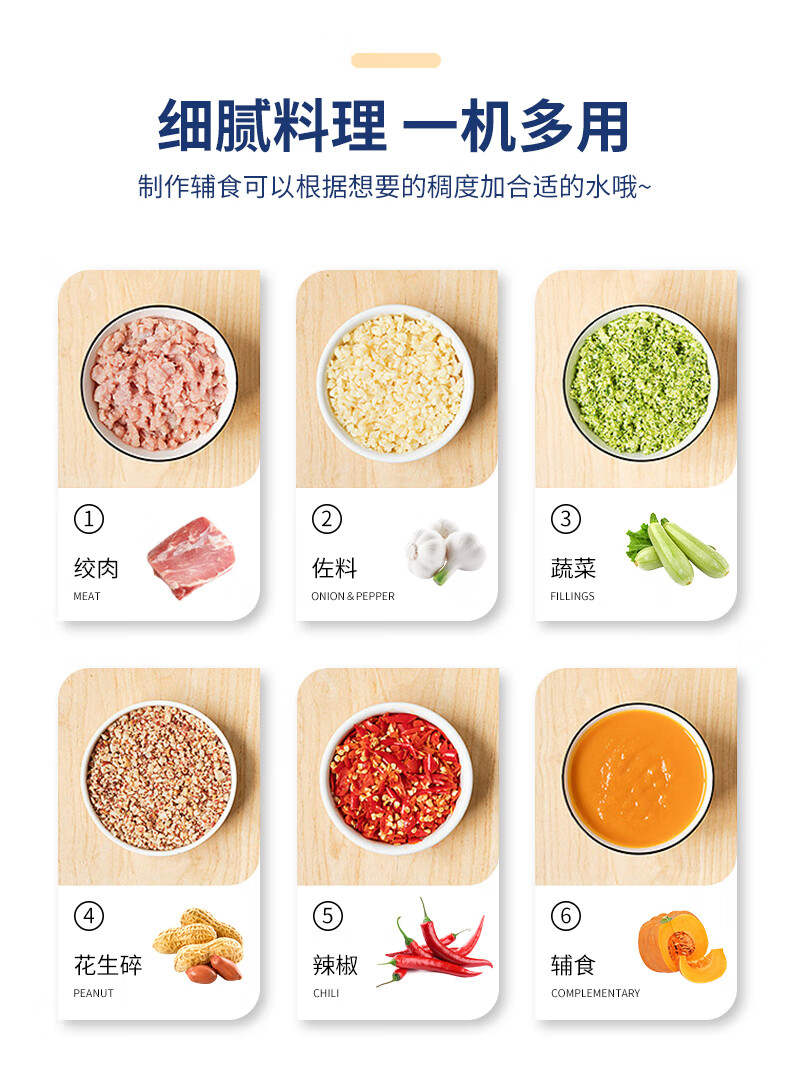 细腻料理 一机多用

制作辅食可以根据想要的稠度加合适的水哦~

①
绞肉
MEAT

②
佐料
ONION & PEPPER

③
蔬菜
FILLINGS

④
花生碎
PEANUT

⑤
辣椒
CHILI

⑥
辅食
COMPLEMENTARY