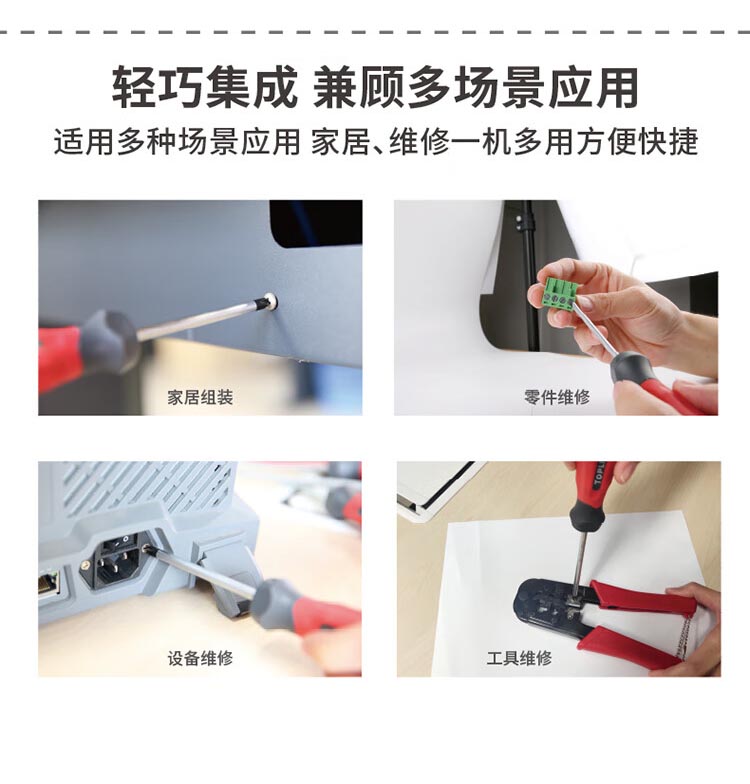 轻巧集成 兼顾多场景应用

适用多种场景应用 家居、维修一机多用方便快捷

家居组装

零件维修

设备维修

工具维修