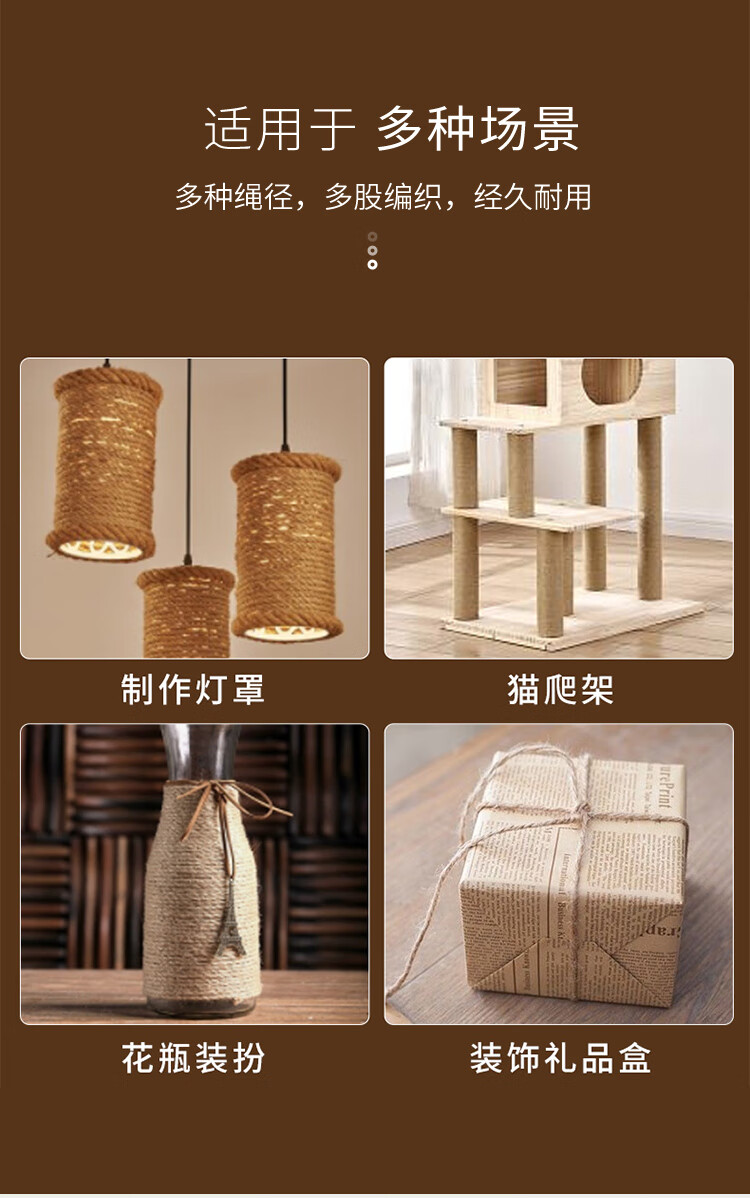 适用于 多种场景

多种绳径，多股编织，经久耐用

制作灯罩

猫爬架

花瓶装扮

装饰礼品盒