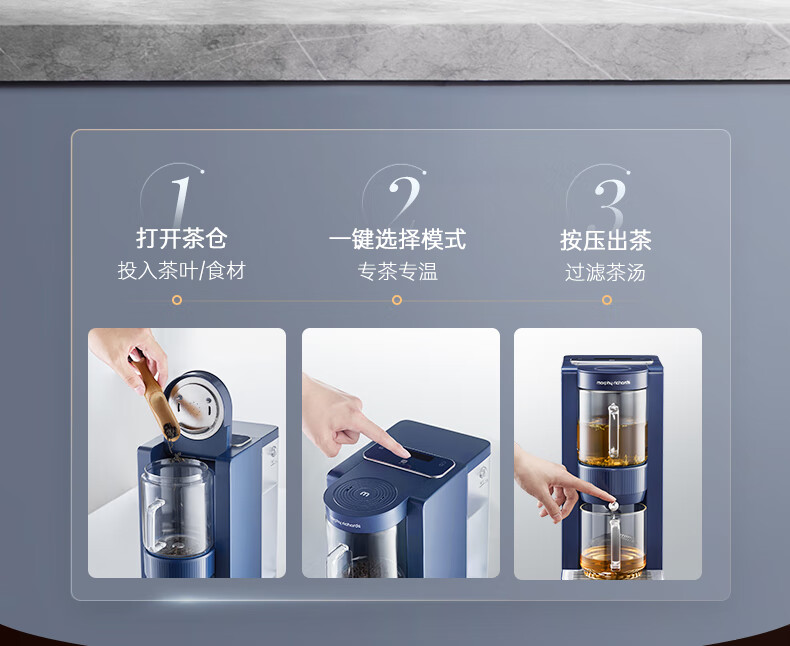 1
打开茶仓
投入茶叶/食材

2
一键选择模式
专茶专温

3
按压出茶
过滤茶汤

morphy richards