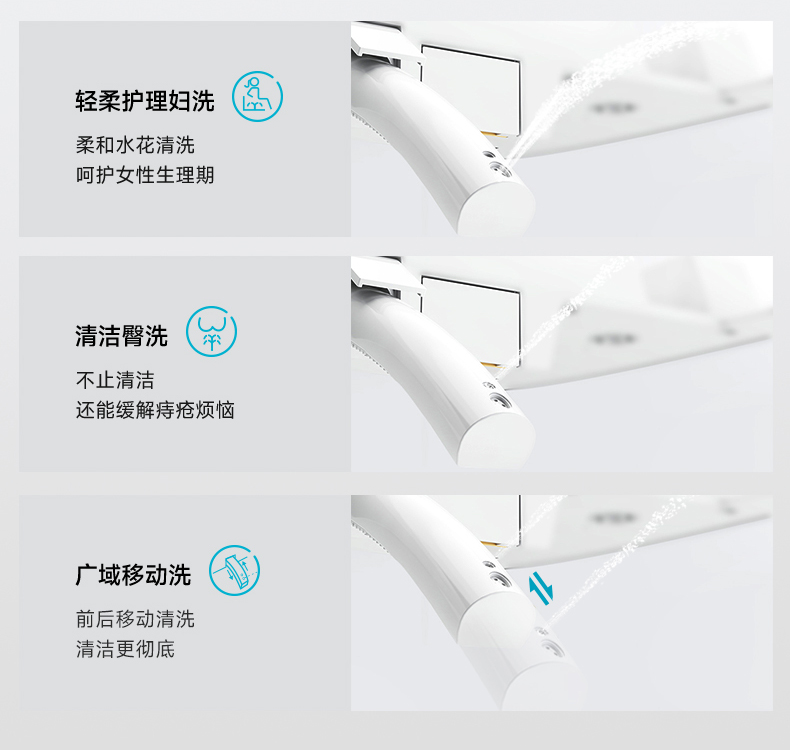 轻柔护理妇洗

柔和水花清洗
呵护女性生理期

清洁臀洗

不止清洁
还能缓解痔疮烦恼

广域移动洗

前后移动清洗
清洁更彻底