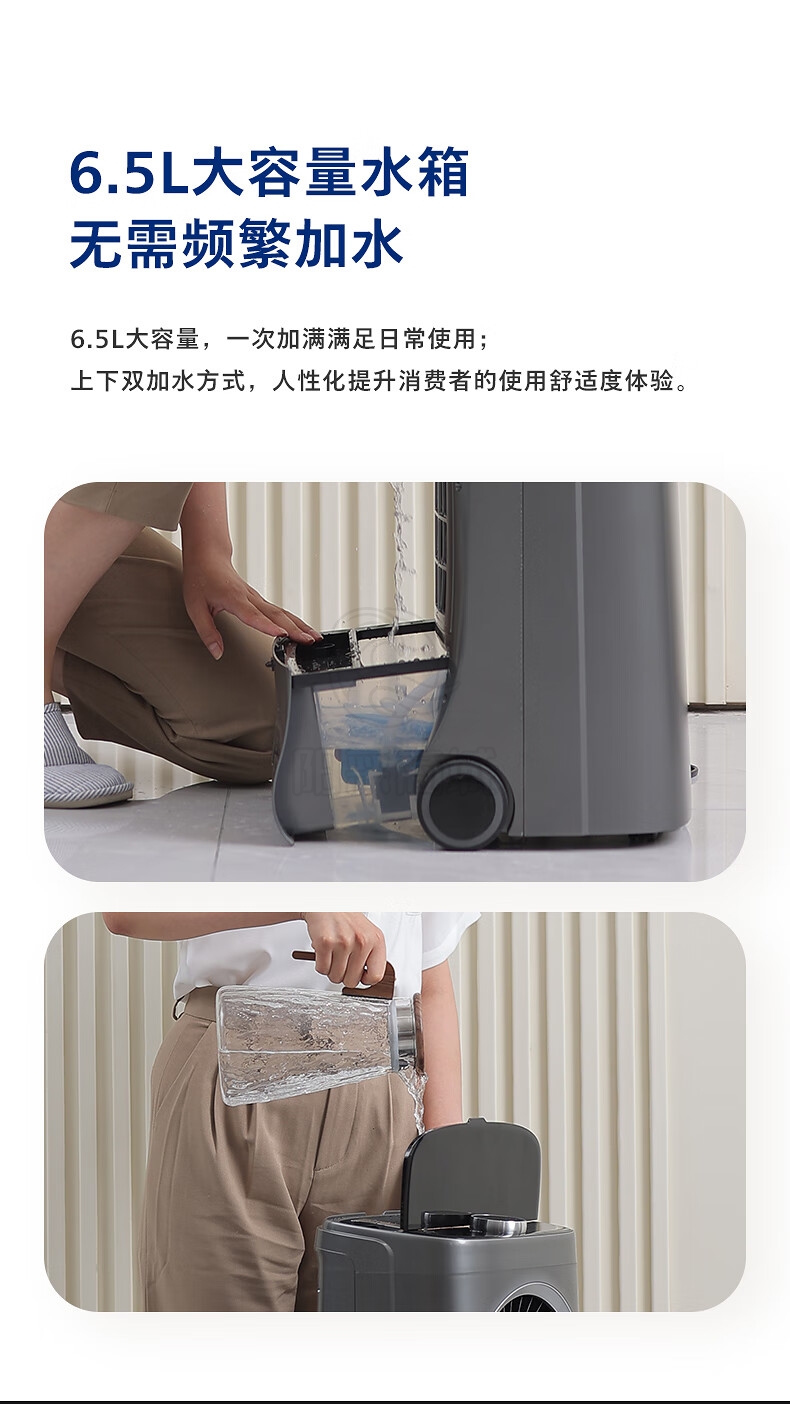 6.5L大容量水箱
无需频繁加水

6.5L大容量，一次加满满足日常使用；
上下双加水方式，人性化提升消费者的使用舒适度体验。