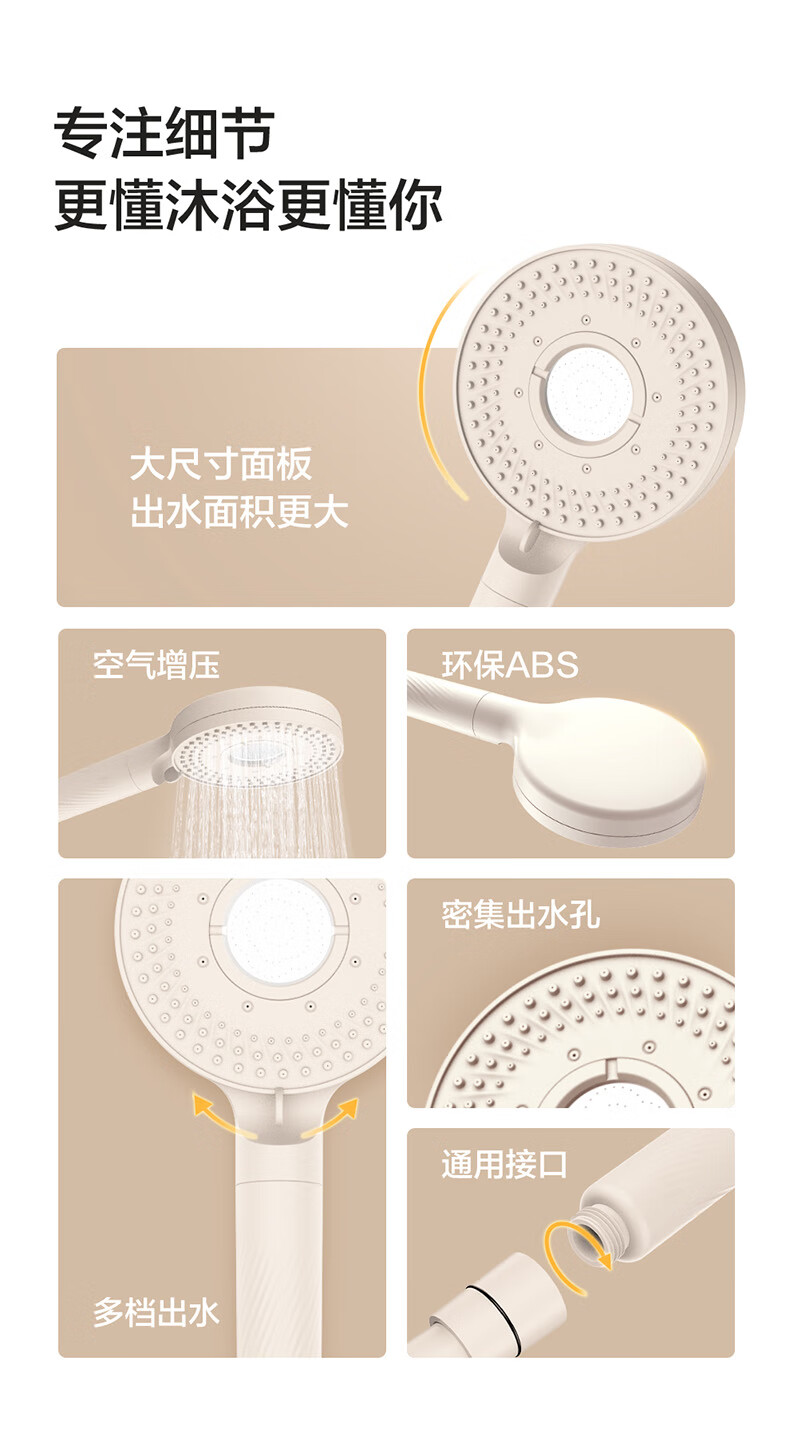 专注细节
更懂沐浴更懂你

大尺寸面板
出水面积更大

空气增压

环保ABS

密集出水孔

通用接口

多档出水