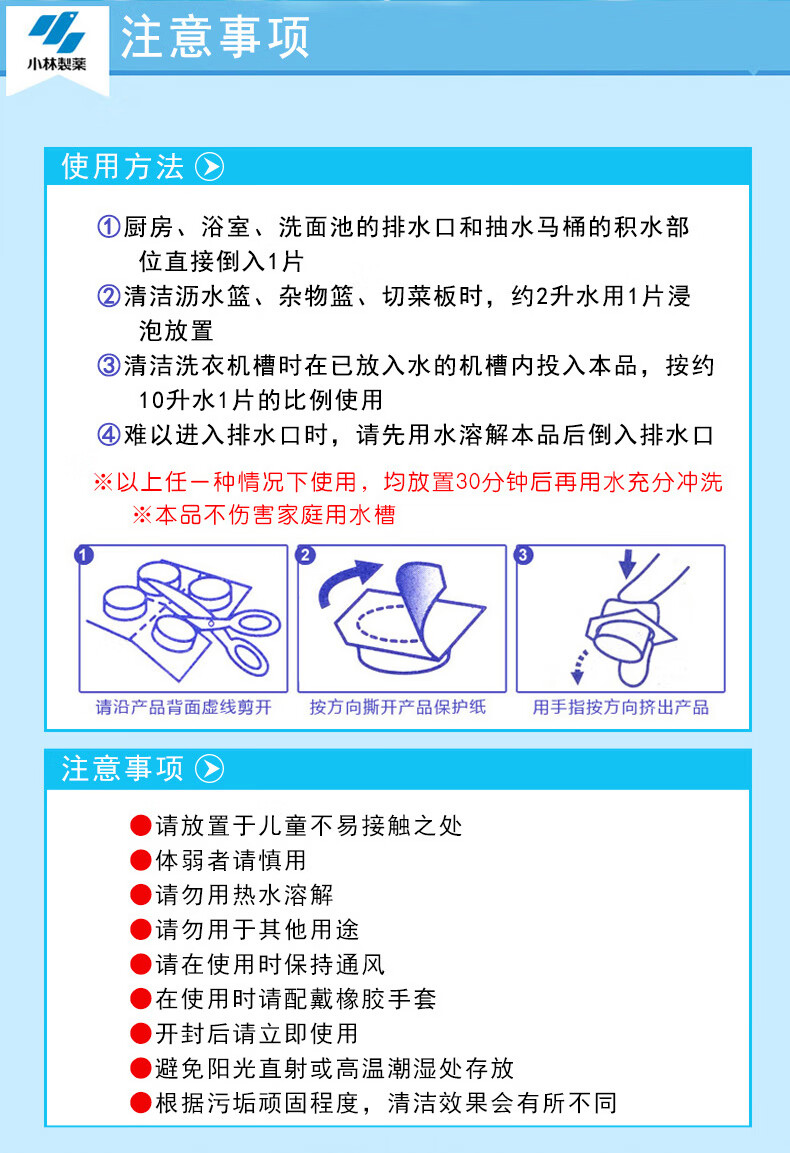 小林製薬

注意事项

使用方法

①厨房、浴室、洗面池的排水口和抽水马桶的积水部位直接倒入1片
②清洁沥水篮、杂物篮、切菜板时，约2升水用1片浸泡放置
③清洁洗衣机槽时在已放入水的机槽内投入本品，按约10升水1片的比例使用
④难以进入排水口时，请先用水溶解本品后倒入排水口

※以上任一种情况下使用，均放置30分钟后再用水充分冲洗
※本品不伤害家庭用水槽

1
请沿产品背面虚线剪开

2
按方向撕开产品保护纸

3
用手指按方向挤出产品

注意事项

●请放置于儿童不易接触之处
●体弱者请慎用
●请勿用热水溶解
●请勿用于其他用途
●请在使用时保持通风
●在使用时请配戴橡胶手套
●开封后请立即使用
●避免阳光直射或高温潮湿处存放
●根据污垢顽固程度，清洁效果会有所不同