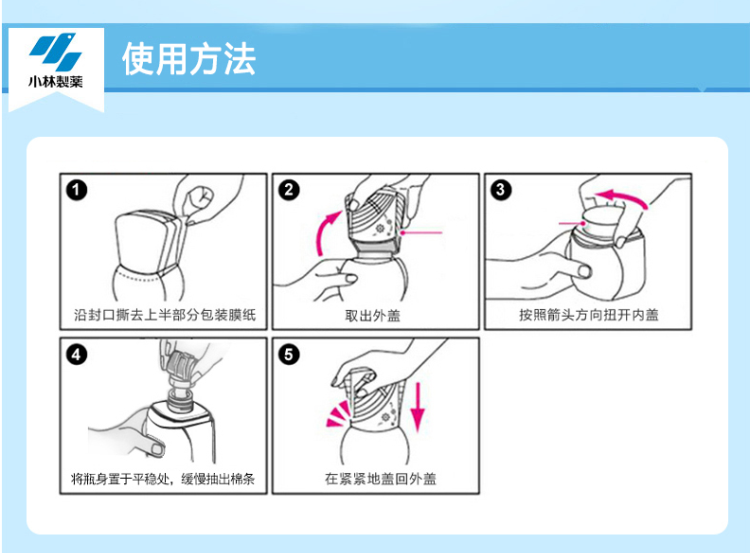 小林製薬

使用方法

1
沿封口撕去上半部分包装膜纸

2
取出外盖

3
按照箭头方向扭开内盖

4
将瓶身置于平稳处，缓慢抽出棉条

5
在紧紧地盖回外盖