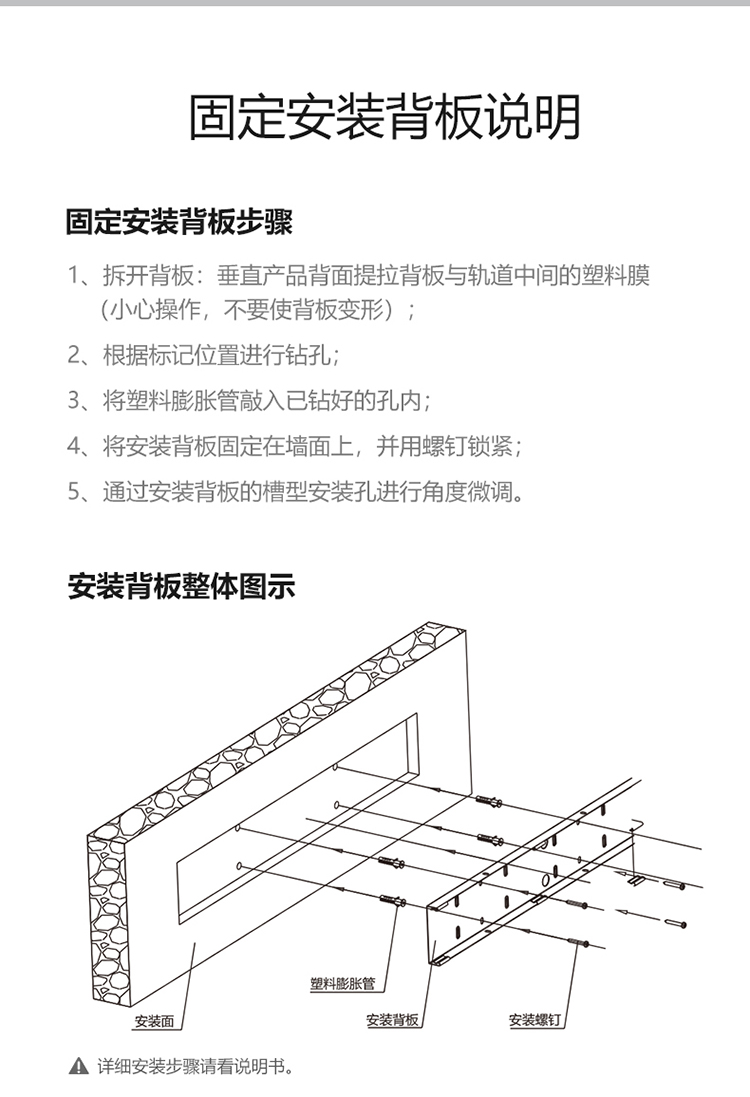 固定安装背板说明

固定安装背板步骤

1、拆开背板：垂直产品背面提拉背板与轨道中间的塑料膜（小心操作，不要使背板变形）；

2、根据标记位置进行钻孔；

3、将塑料膨胀管敲入已钻好的孔内；

4、将安装背板固定在墙面上，并用螺钉锁紧；

5、通过安装背板的槽型安装孔进行角度微调。

安装背板整体图示

塑料膨胀管

安装面

安装背板

安装螺钉

详细安装步骤请看说明书。