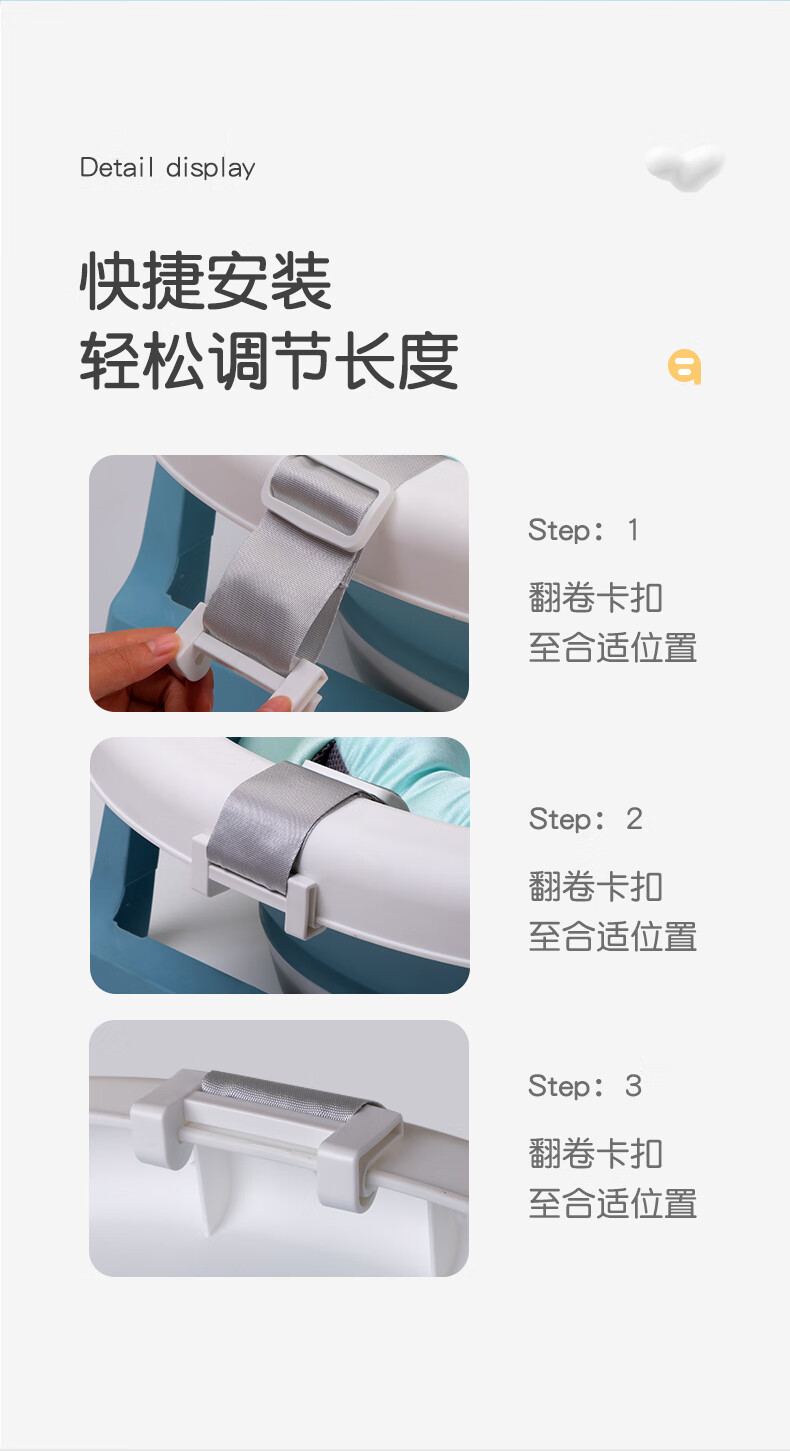 Detail display

快捷安装
轻松调节长度

a

Step: 1

翻卷卡扣
至合适位置

Step: 2

翻卷卡扣
至合适位置

Step: 3

翻卷卡扣
至合适位置