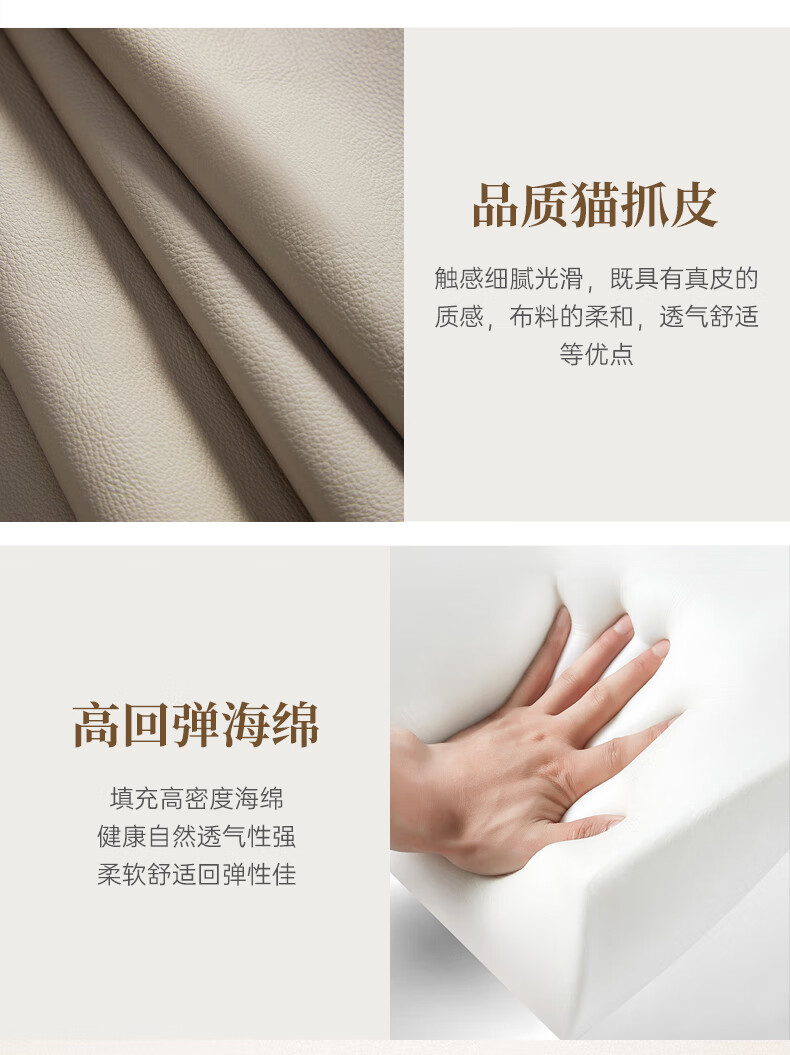 品质猫抓皮

触感细腻光滑，既具有真皮的质感，布料的柔和，透气舒适等优点

高回弹海绵

填充高密度海绵
健康自然透气性强
柔软舒适回弹性佳