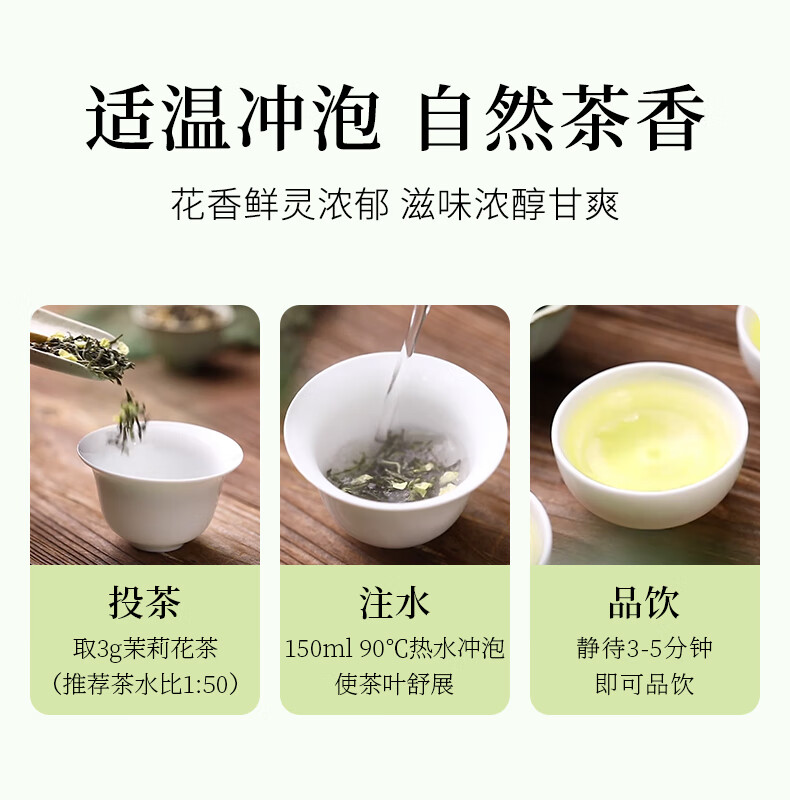 适温冲泡 自然茶香

花香鲜灵浓郁 滋味浓醇甘爽

投茶
取3g茉莉花茶
（推荐茶水比1:50）

注水
150ml 90℃热水冲泡
使茶叶舒展

品饮
静待3-5分钟
即可品饮