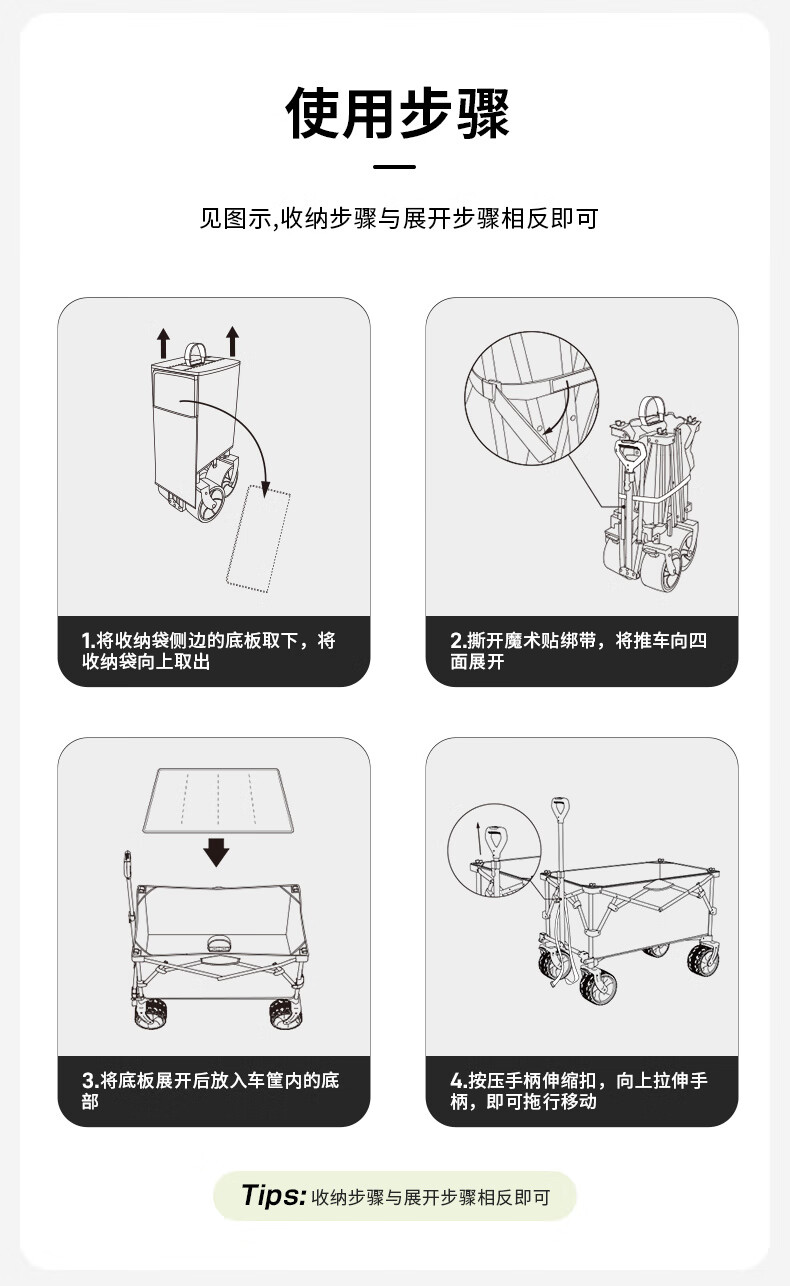 使用步骤

见图示,收纳步骤与展开步骤相反即可

1.将收纳袋侧边的底板取下，将收纳袋向上取出

2.撕开魔术贴绑带，将推车向四面展开

3.将底板展开后放入车筐内的底部

4.按压手柄伸缩扣，向上拉伸手柄，即可拖行移动

Tips: 收纳步骤与展开步骤相反即可