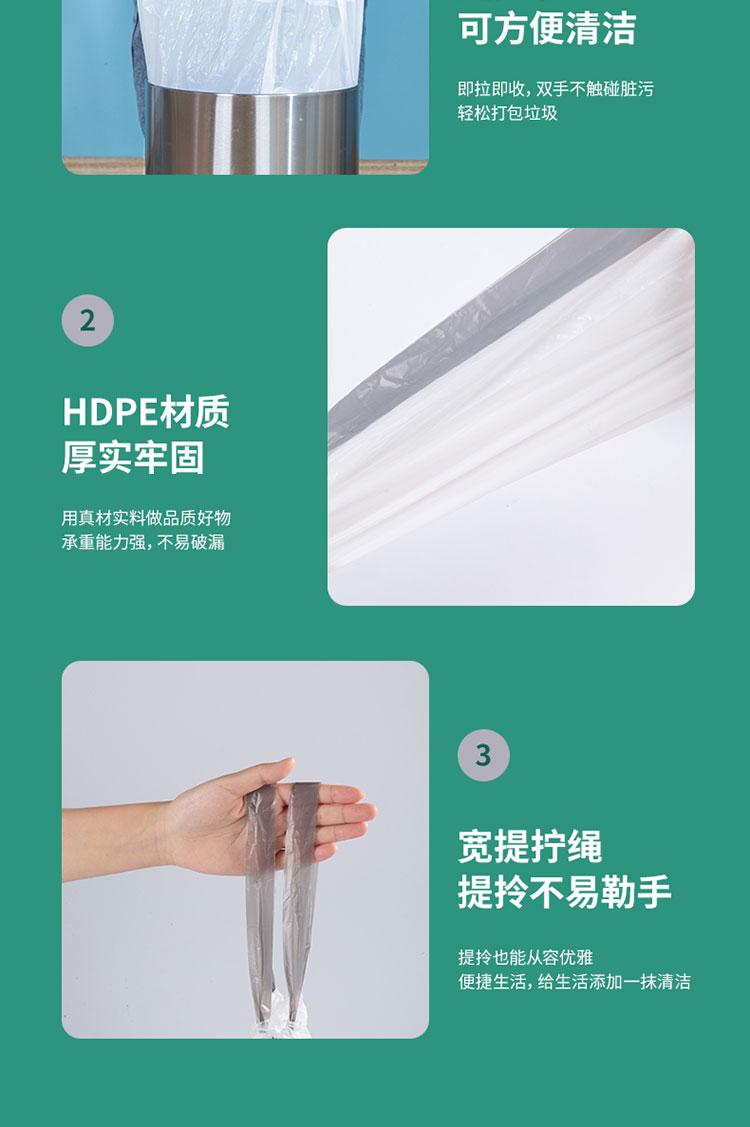 可方便清洁

即拉即收，双手不触碰脏污
轻松打包垃圾

2

HDPE材质
厚实牢固

用真材实料做品质好物
承重能力强，不易破漏

3

宽提拧绳
提拎不易勒手

提拎也能从容优雅
便捷生活，给生活添加一抹清洁