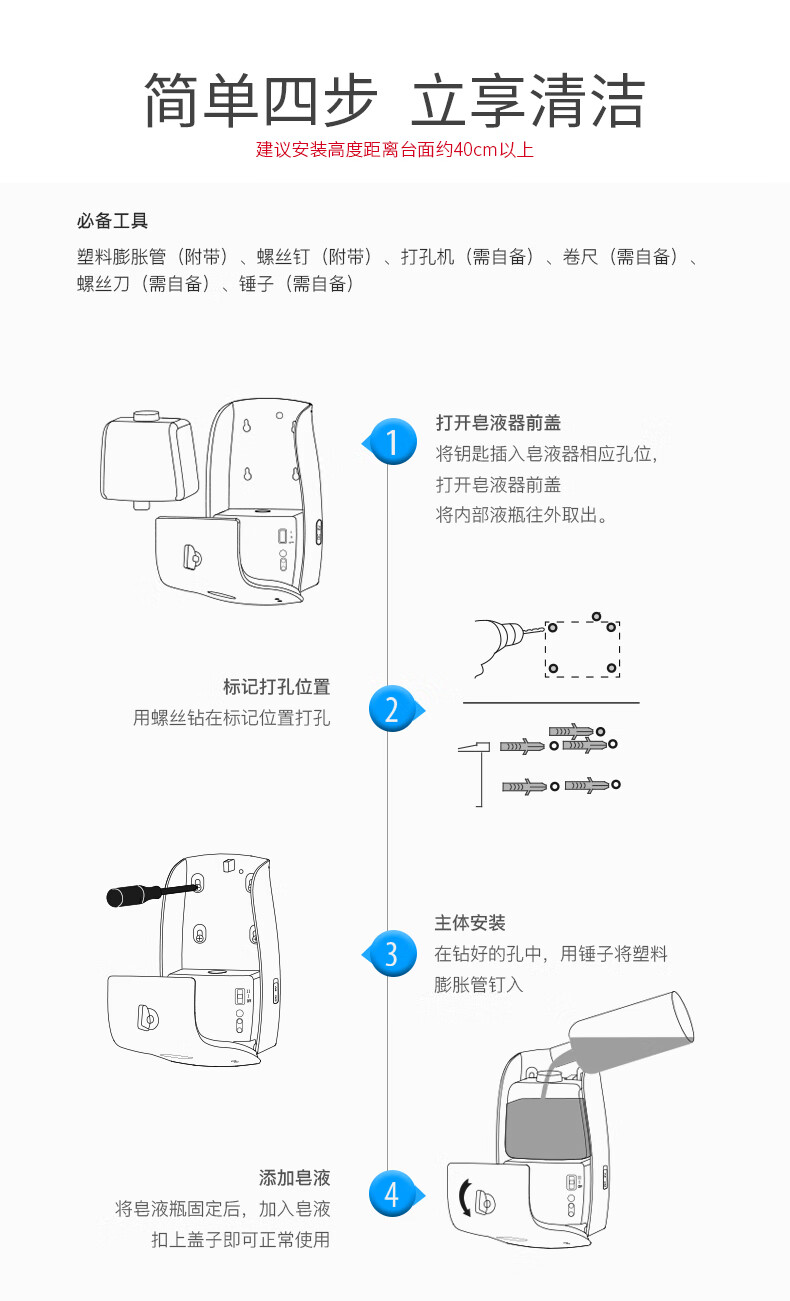 简单四步 立享清洁

建议安装高度距离台面约40cm以上

必备工具

塑料膨胀管（附带）、螺丝钉（附带）、打孔机（需自备）、卷尺（需自备）、螺丝刀（需自备）、锤子（需自备）

1

打开皂液器前盖

将钥匙插入皂液器相应孔位，打开皂液器前盖
将内部液瓶往外取出。

标记打孔位置

用螺丝钻在标记位置打孔

2

3

主体安装

在钻好的孔中，用锤子将塑料膨胀管钉入

添加皂液

将皂液瓶固定后，加入皂液
扣上盖子即可正常使用

4