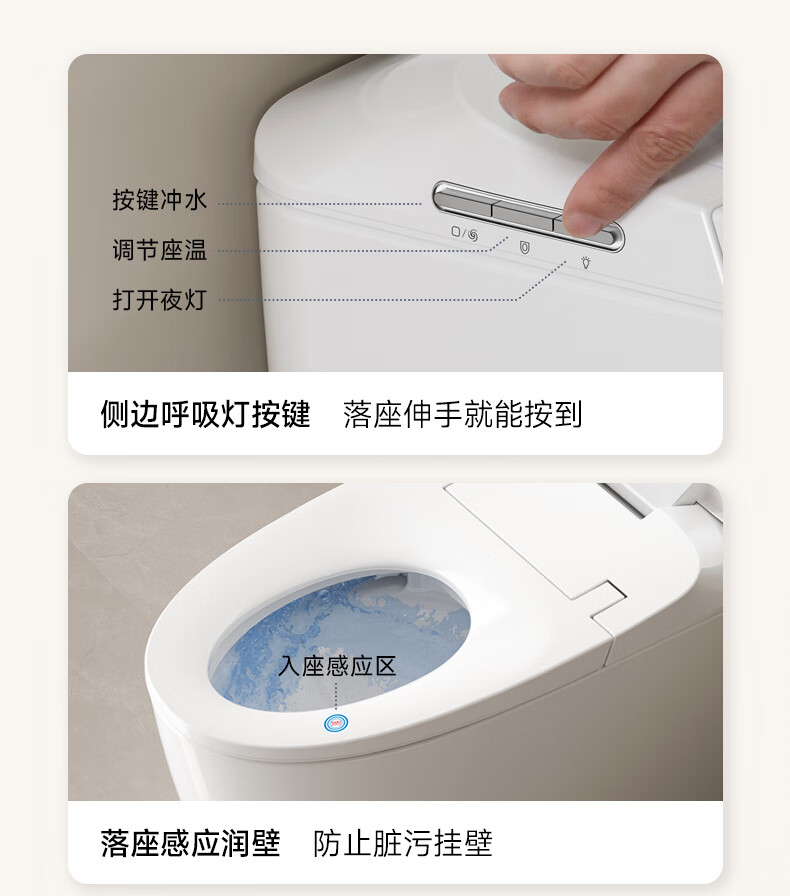 按键冲水

调节座温

打开夜灯

侧边呼吸灯按键　落座伸手就能按到

入座感应区

落座感应润壁　防止脏污挂壁