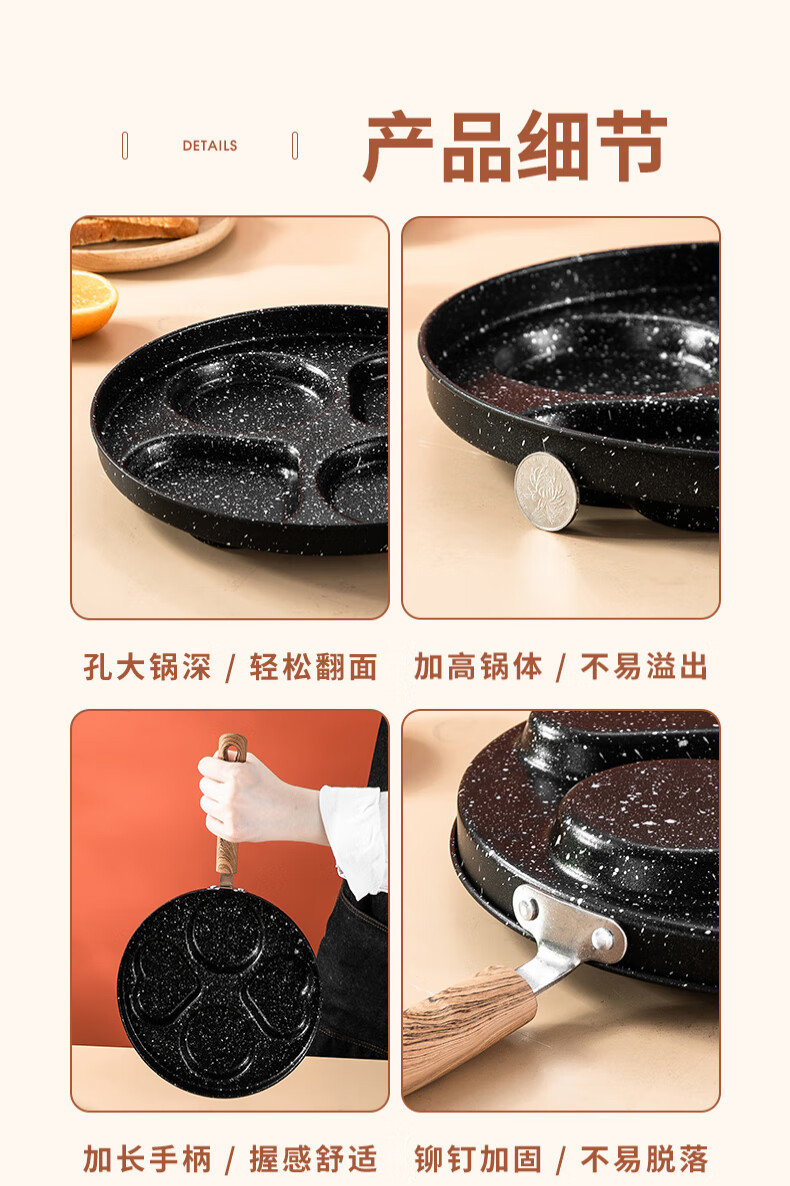 DETAILS

产品细节

孔大锅深 / 轻松翻面

加高锅体 / 不易溢出

加长手柄 / 握感舒适

铆钉加固 / 不易脱落