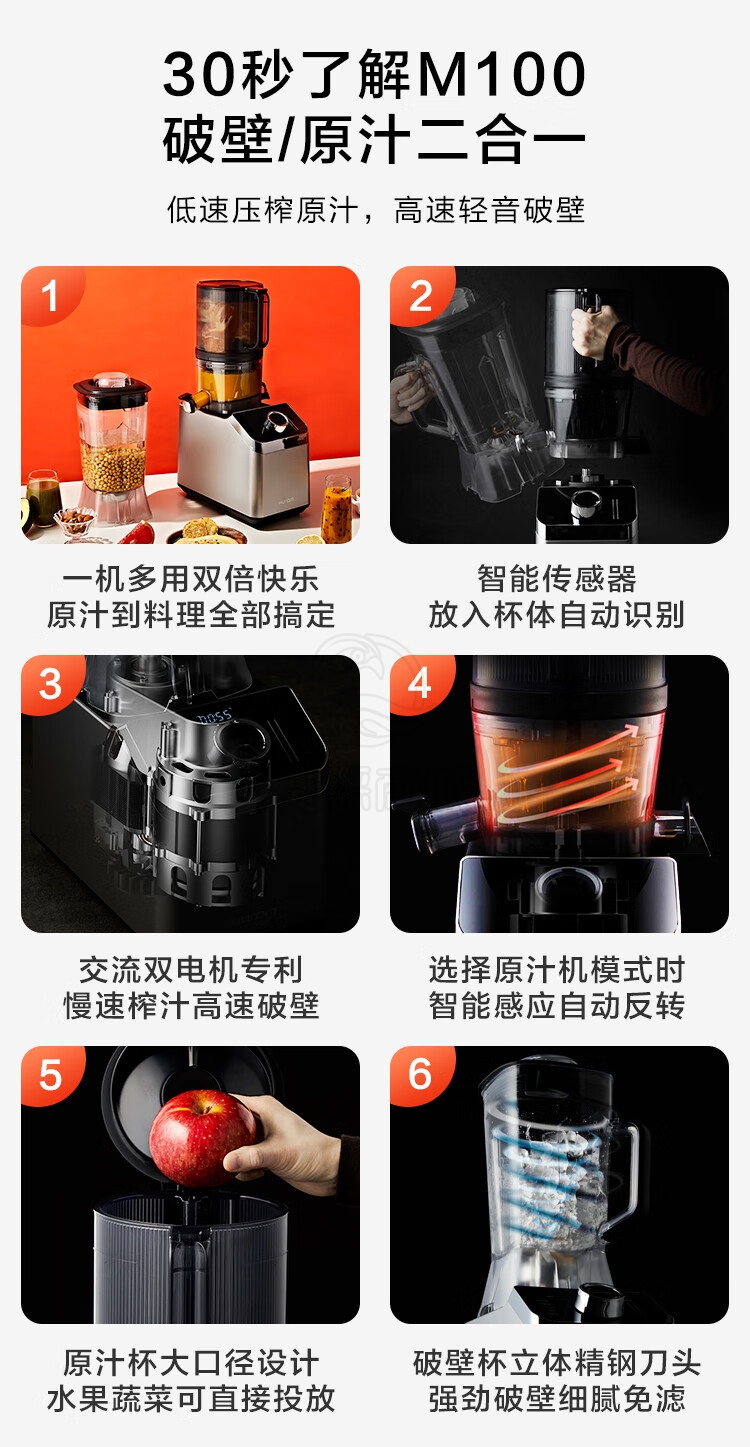 30秒了解M100
破壁/原汁二合一

低速压榨原汁，高速轻音破壁

1

一机多用双倍快乐
原汁到料理全部搞定

2

智能传感器
放入杯体自动识别

3

交流双电机专利
慢速榨汁高速破壁

4

选择原汁机模式时
智能感应自动反转

5

原汁杯大口径设计
水果蔬菜可直接投放

6

破壁杯立体精钢刀头
强劲破壁细腻免滤