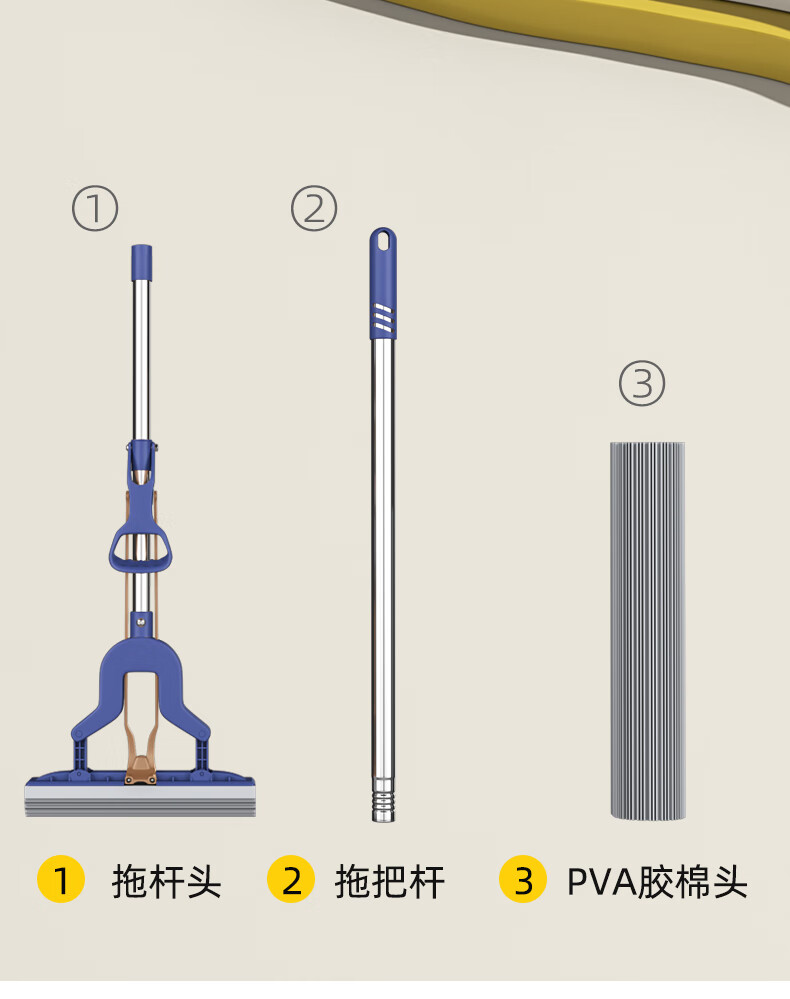 ①
②
③
1 拖杆头
2 拖把杆
3 PVA胶棉头