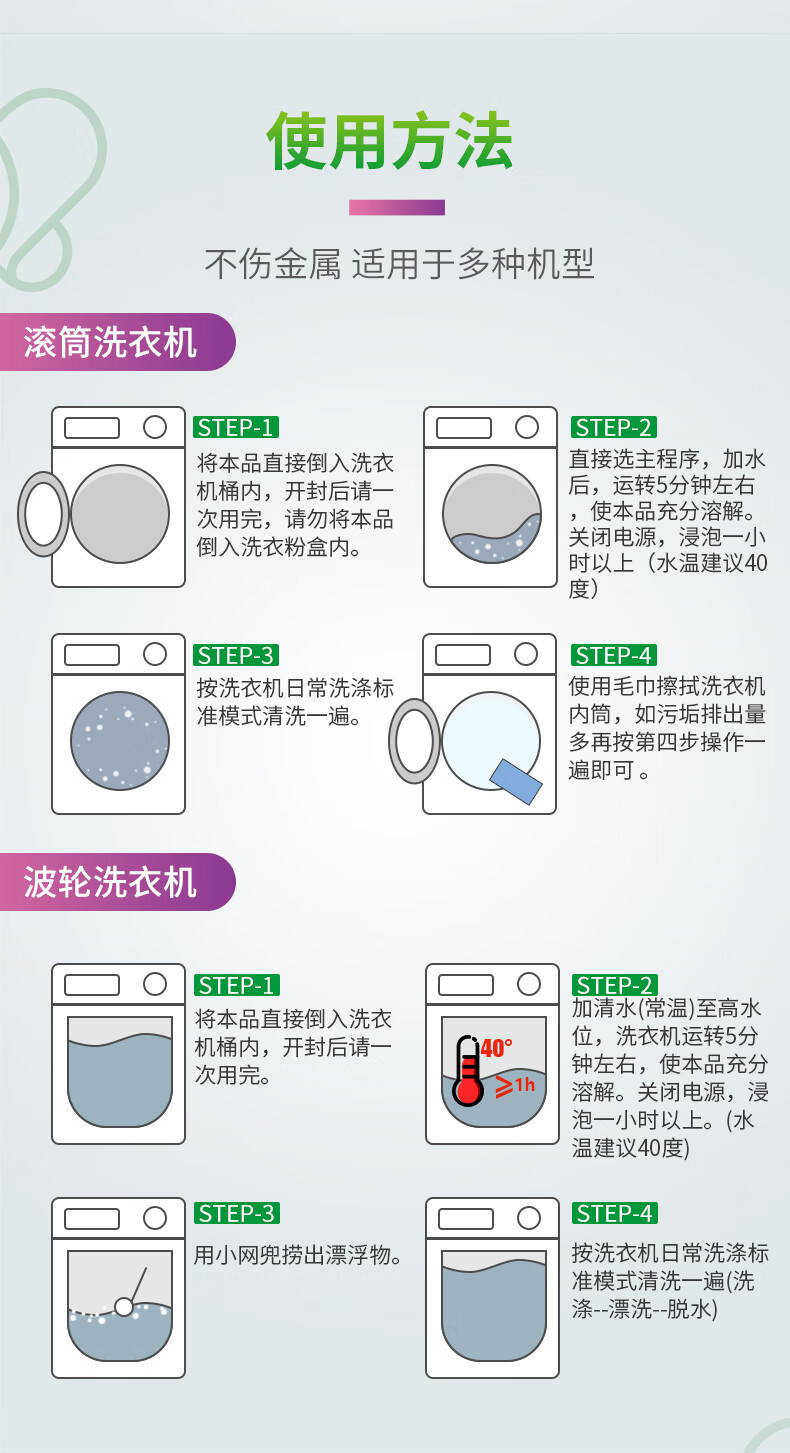 使用方法

不伤金属 适用于多种机型

滚筒洗衣机

STEP-1
将本品直接倒入洗衣机桶内，开封后请一次用完，请勿将本品倒入洗衣粉盒内。

STEP-2
直接选主程序，加水后，运转5分钟左右，使本品充分溶解。关闭电源，浸泡一小时以上（水温建议40度）

STEP-3
按洗衣机日常洗涤标准模式清洗一遍。

STEP-4
使用毛巾擦拭洗衣机内筒，如污垢排出量多再按第四步操作一遍即可 。

波轮洗衣机

STEP-1
将本品直接倒入洗衣机桶内，开封后请一次用完。

STEP-2
40°
≥1h
加清水(常温)至高水位，洗衣机运转5分钟左右，使本品充分溶解。关闭电源，浸泡一小时以上。(水温建议40度)

STEP-3
用小网兜捞出漂浮物。

STEP-4
按洗衣机日常洗涤标准模式清洗一遍(洗涤--漂洗--脱水)