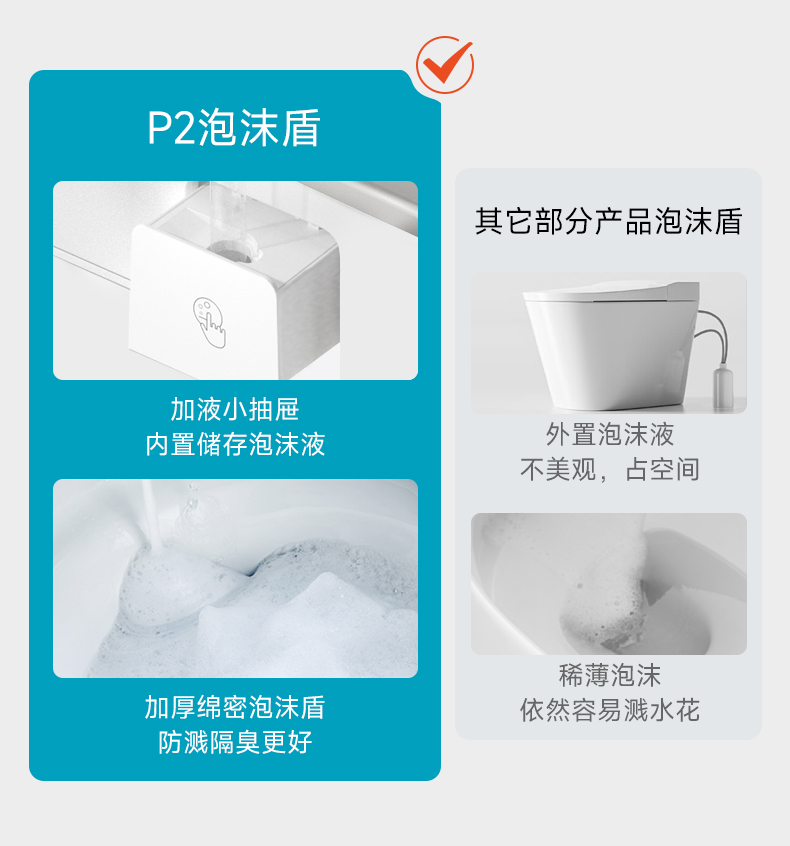 P2泡沫盾

加液小抽屉
内置储存泡沫液

加厚绵密泡沫盾
防溅隔臭更好

其它部分产品泡沫盾

外置泡沫液
不美观，占空间

稀薄泡沫
依然容易溅水花