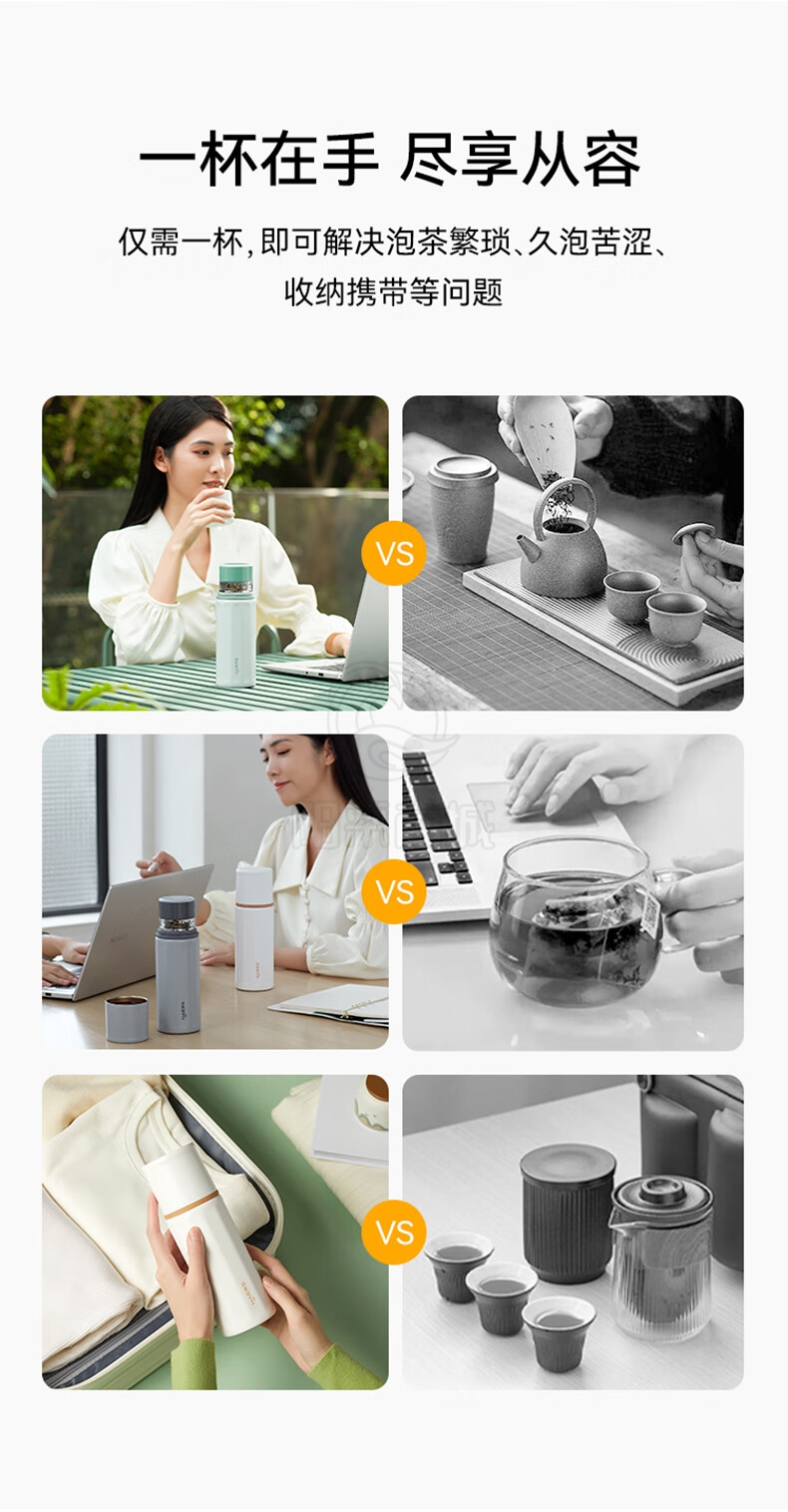 一杯在手 尽享从容

仅需一杯,即可解决泡茶繁琐、久泡苦涩、收纳携带等问题

VS

VS

VS