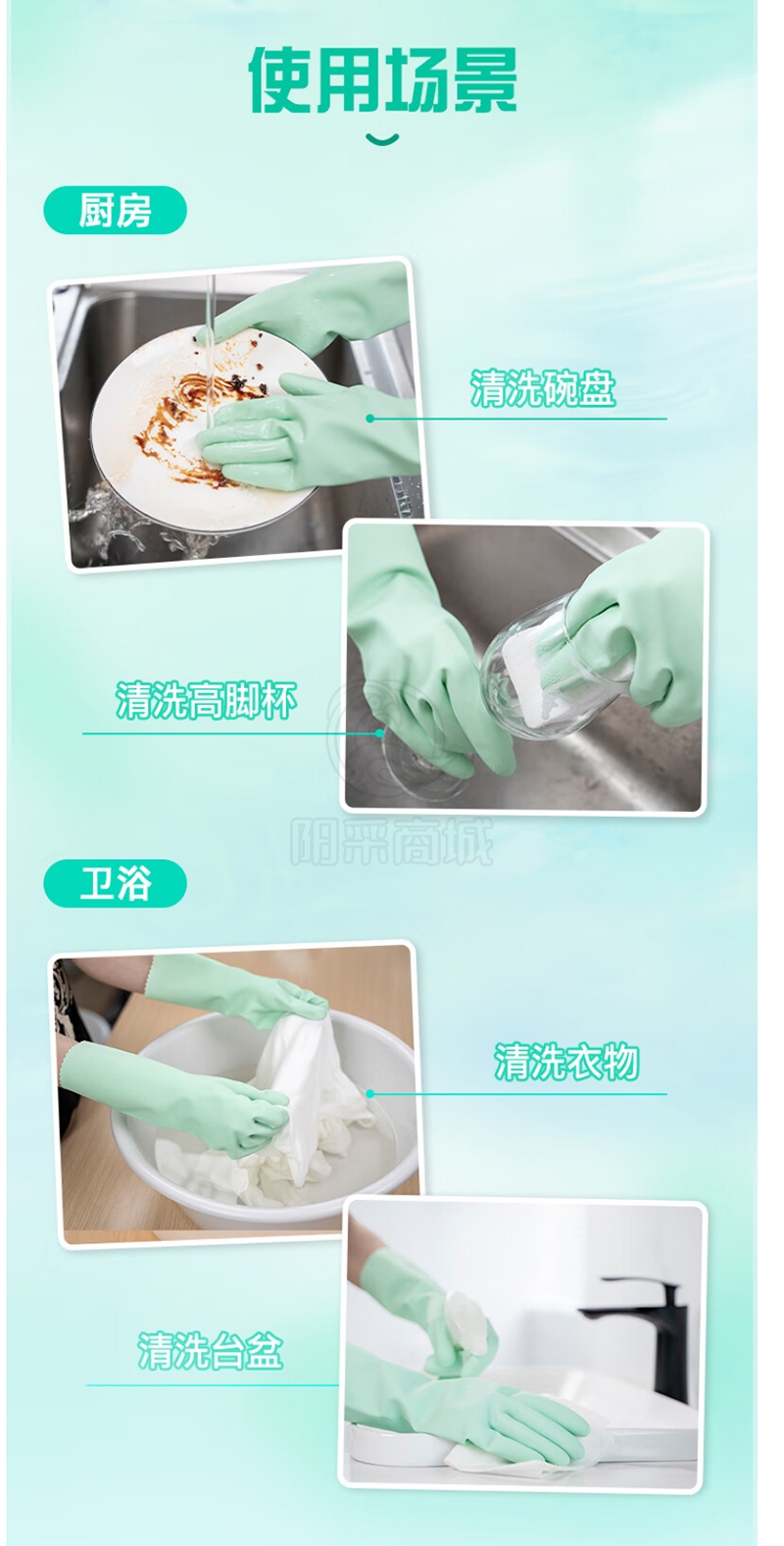 使用场景

厨房

清洗碗盘

清洗高脚杯

阳采商城

卫浴

清洗衣物

清洗台盆