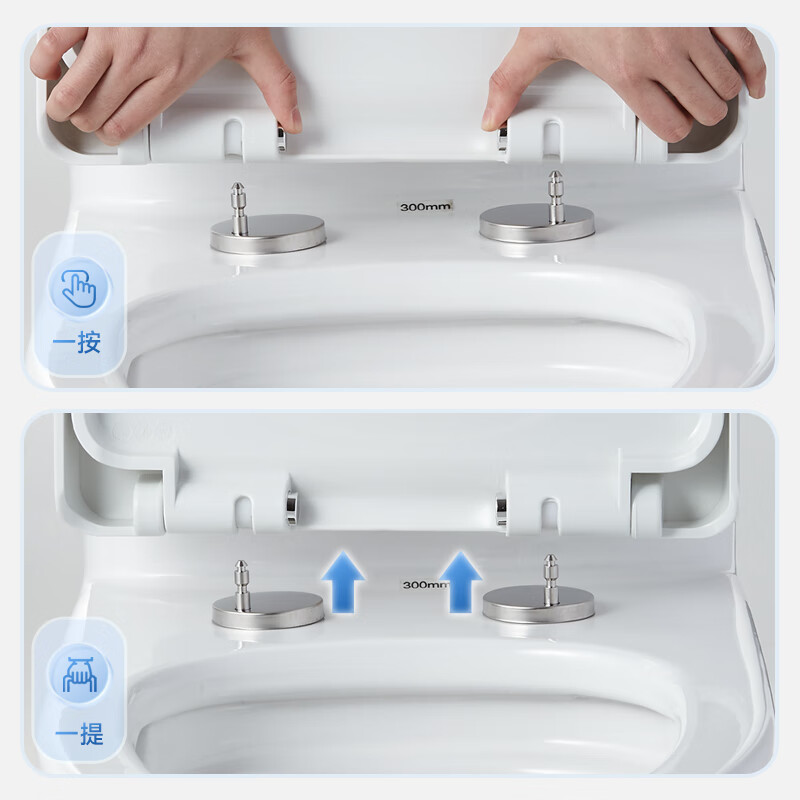 300mm

一按

300mm

一提