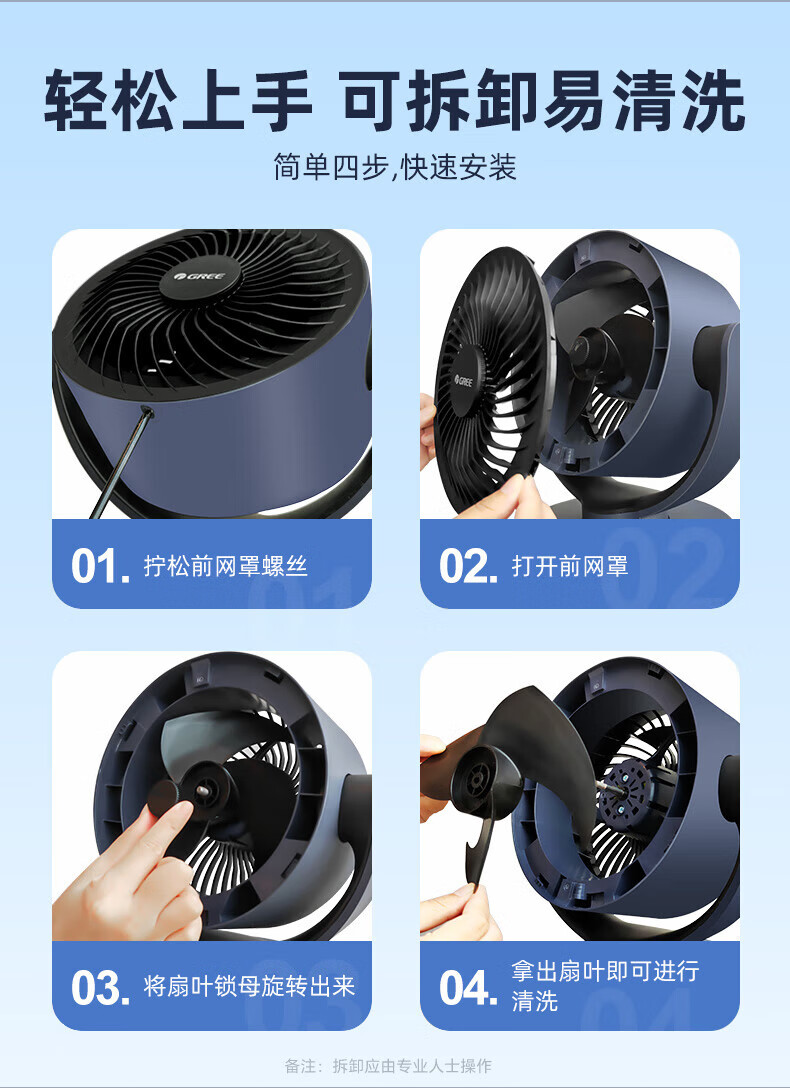 轻松上手 可拆卸易清洗

简单四步,快速安装

GREE

01. 拧松前网罩螺丝

GREE

02. 打开前网罩

03. 将扇叶锁母旋转出来

04. 拿出扇叶即可进行清洗

备注：拆卸应由专业人士操作